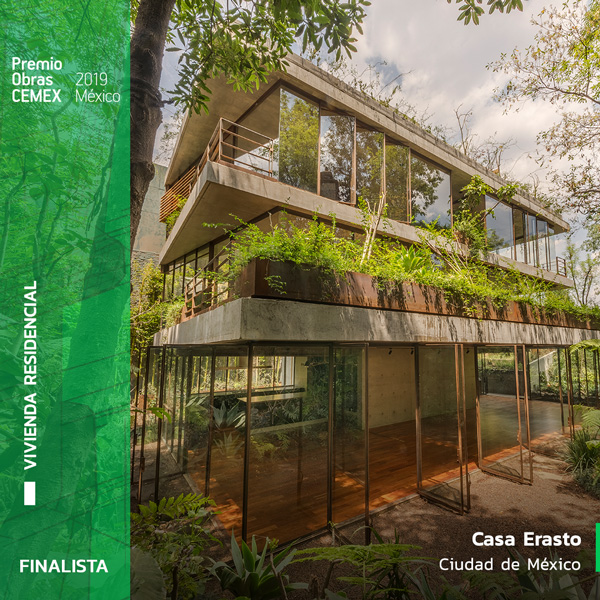 Premio Obras CEMEX 2019 México

VIVIENDA RESIDENCIAL

FINALISTA

Casa Erasto
Ciudad de México