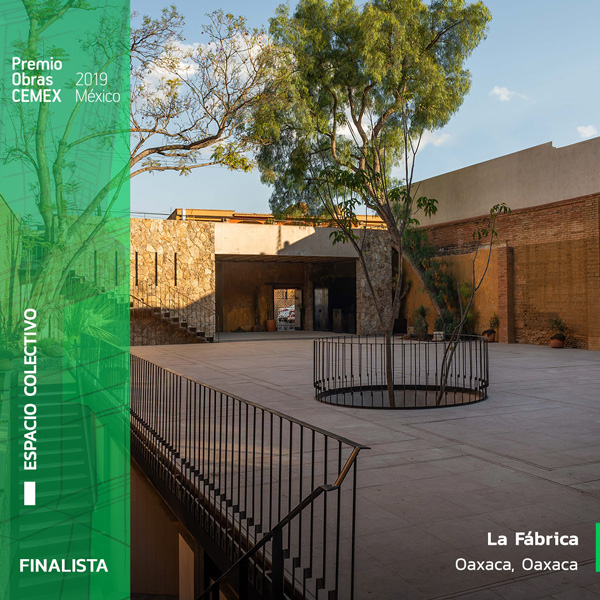 Premio Obras CEMEX 2019 México

ESPACIO COLECTIVO

FINALISTA

La Fábrica
Oaxaca, Oaxaca