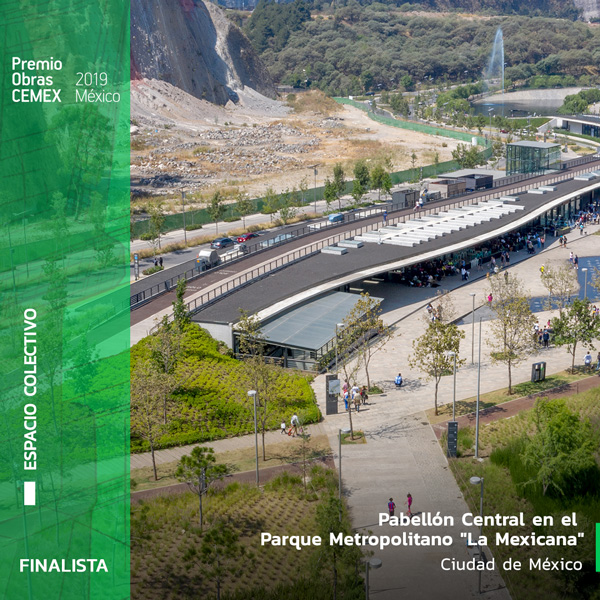 Premio Obras CEMEX 2019 México

ESPACIO COLECTIVO

FINALISTA

Pabellón Central en el Parque Metropolitano "La Mexicana"
Ciudad de México