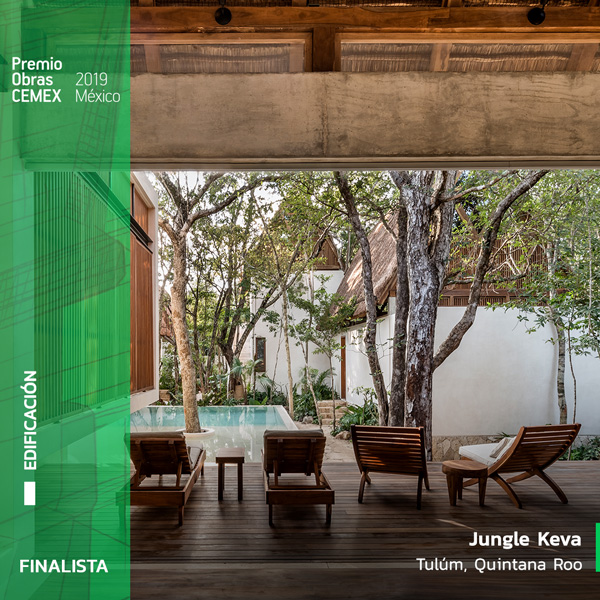 Premio Obras CEMEX 2019 México

EDIFICACIÓN

FINALISTA

Jungle Keva
Tulúm, Quintana Roo