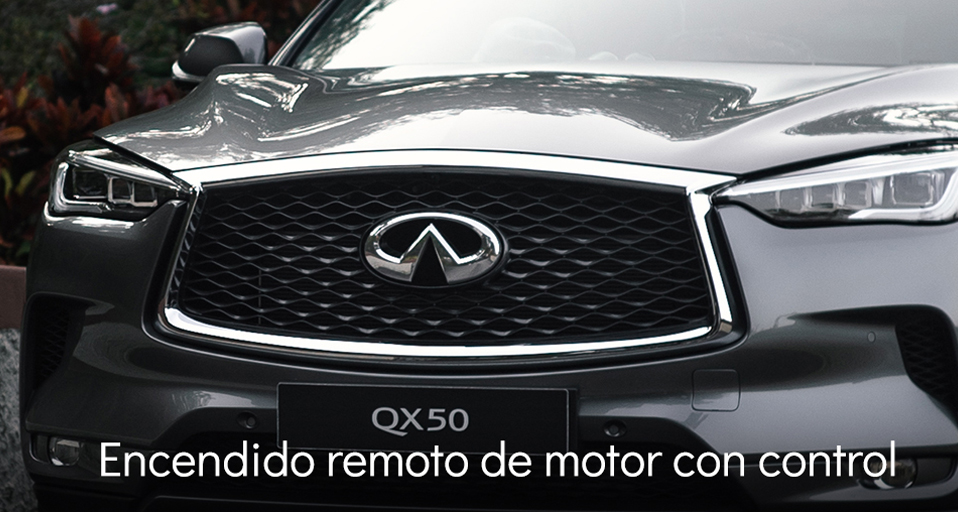 QX50

Encendido remoto de motor con control