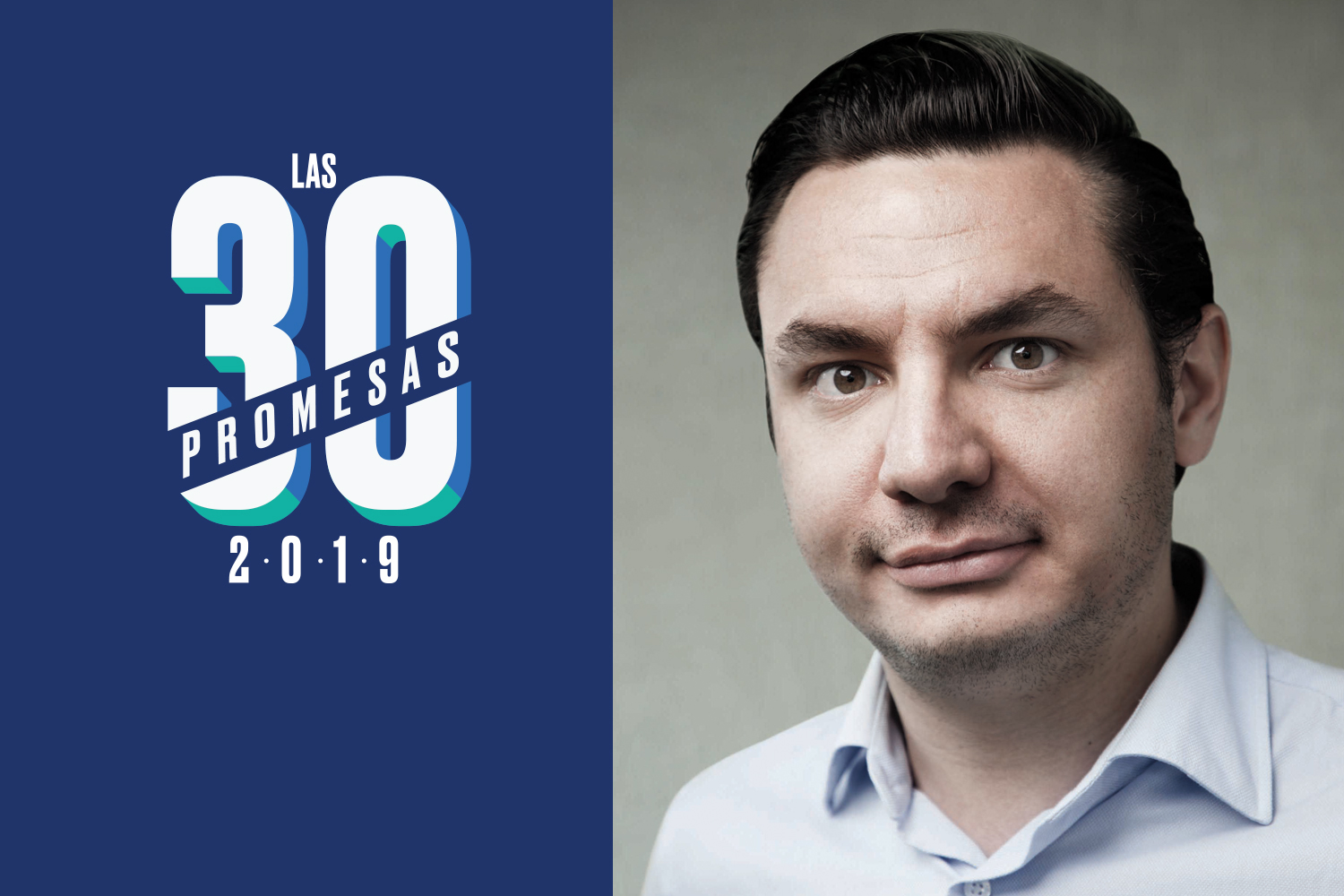 LAS
30
PROMESAS
2·0·1·9