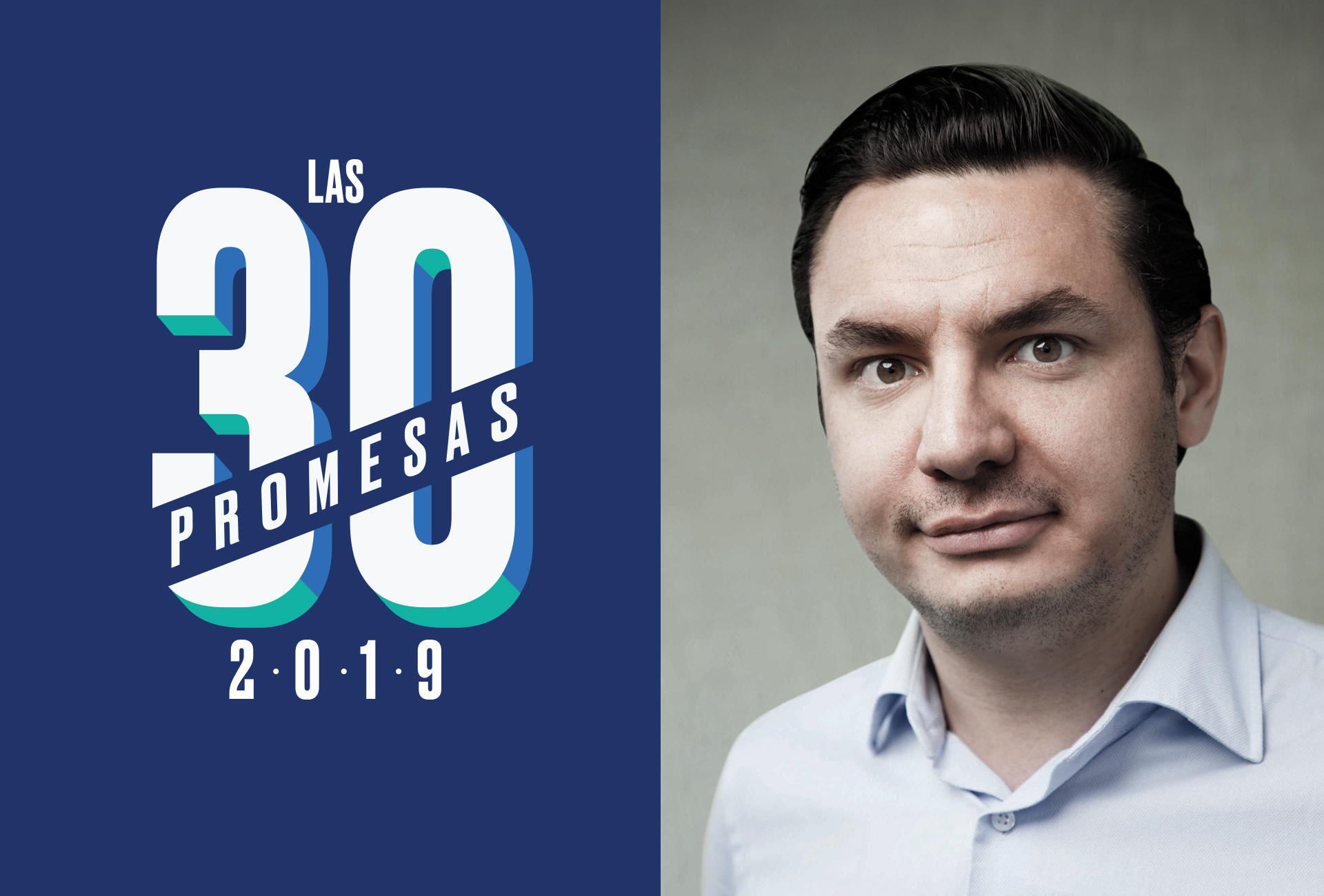 LAS
30
PROMESAS
2·0·1·9