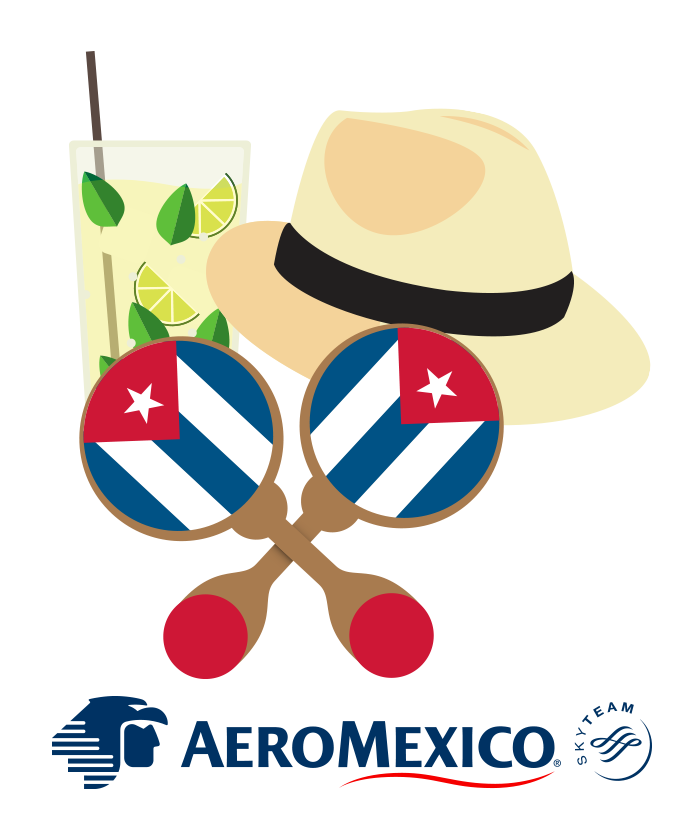 AEROMEXICO®

SKYTEAM