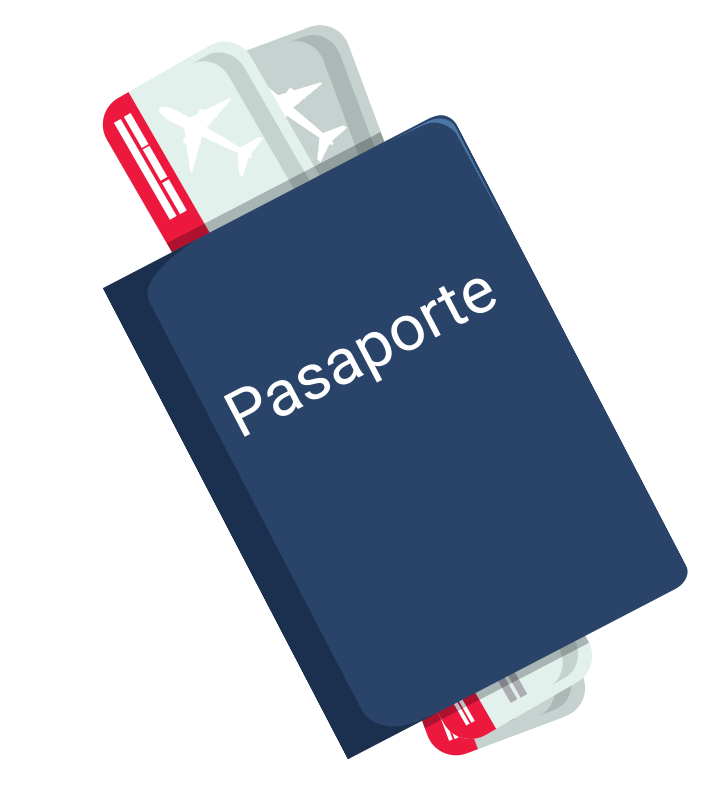 Pasaporte