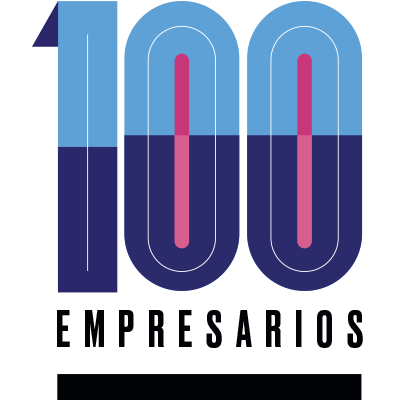 100
EMPRESARIOS