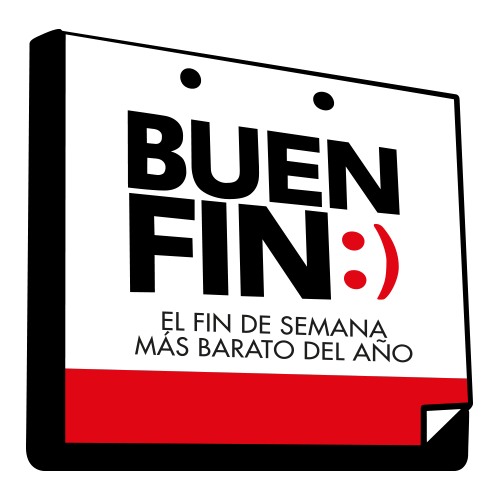 BUEN
FIN :)

EL FIN DE SEMANA
MÁS BARATO DEL AÑO