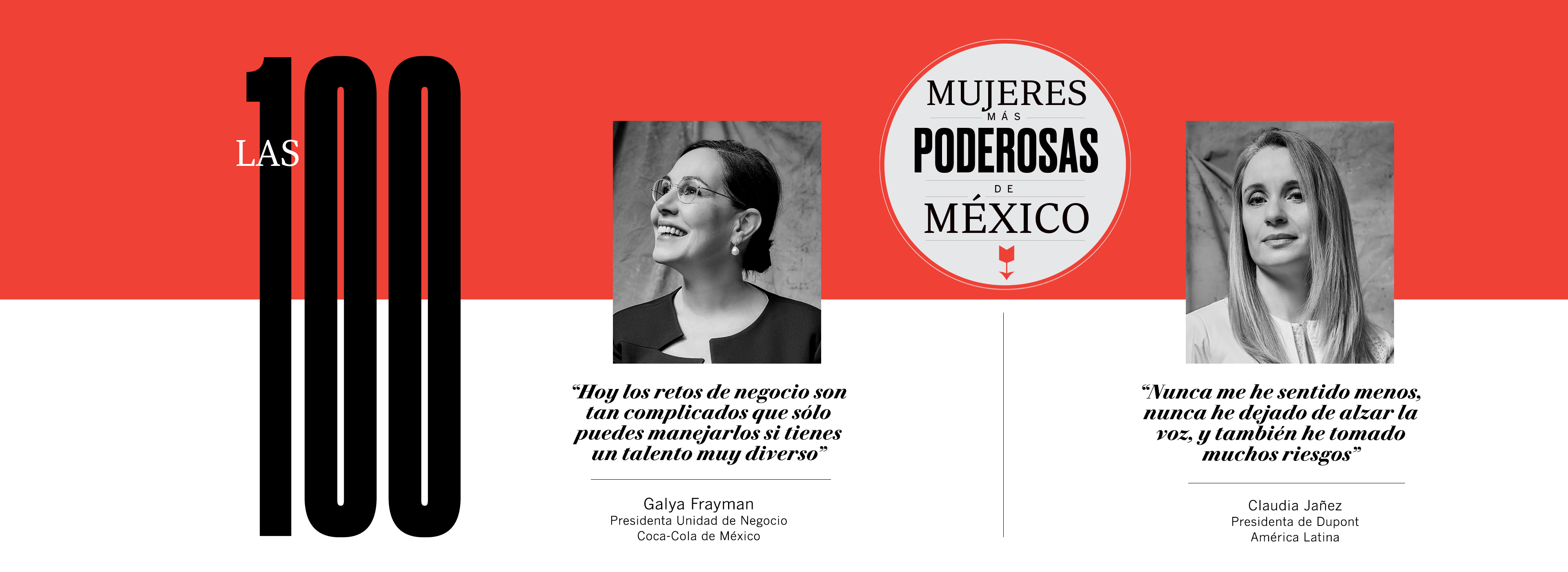 LAS 100

MUJERES MÁS PODEROSAS DE MÉXICO

“Hoy los retos de negocio son tan complicados que sólo puedes manejarlos si tienes un talento muy diverso”

Galya Frayman
Presidenta Unidad de Negocio
Coca-Cola de México

“Nunca me he sentido menos, nunca he dejado de alzar la voz, y también he tomado muchos riesgos”

Claudia Jañez
Presidenta de Dupont
América Latina