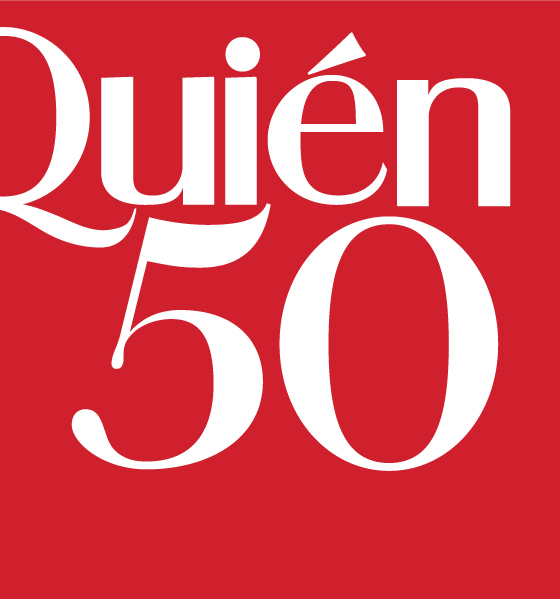 Quién
50