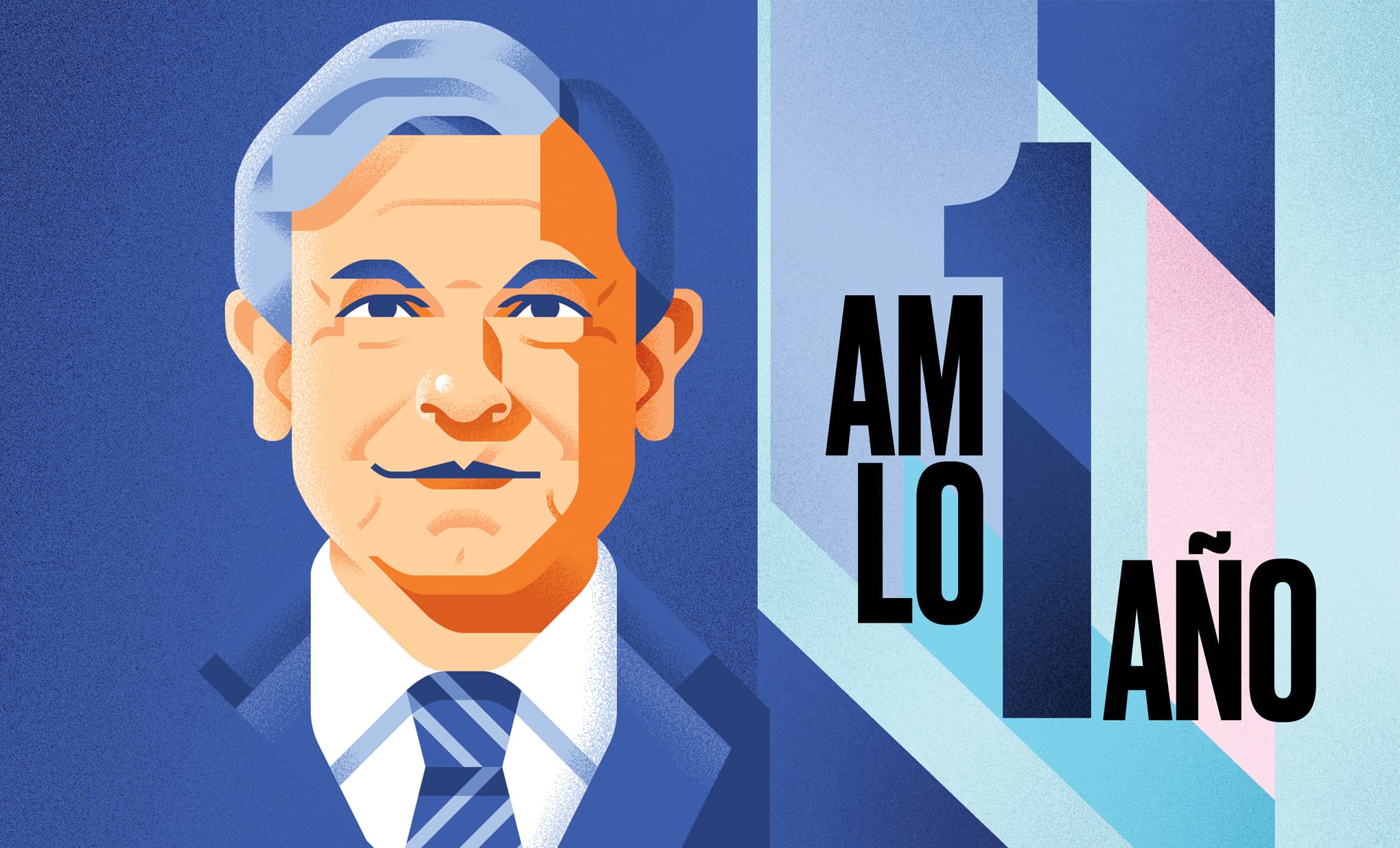 AM
LO
1
AÑO