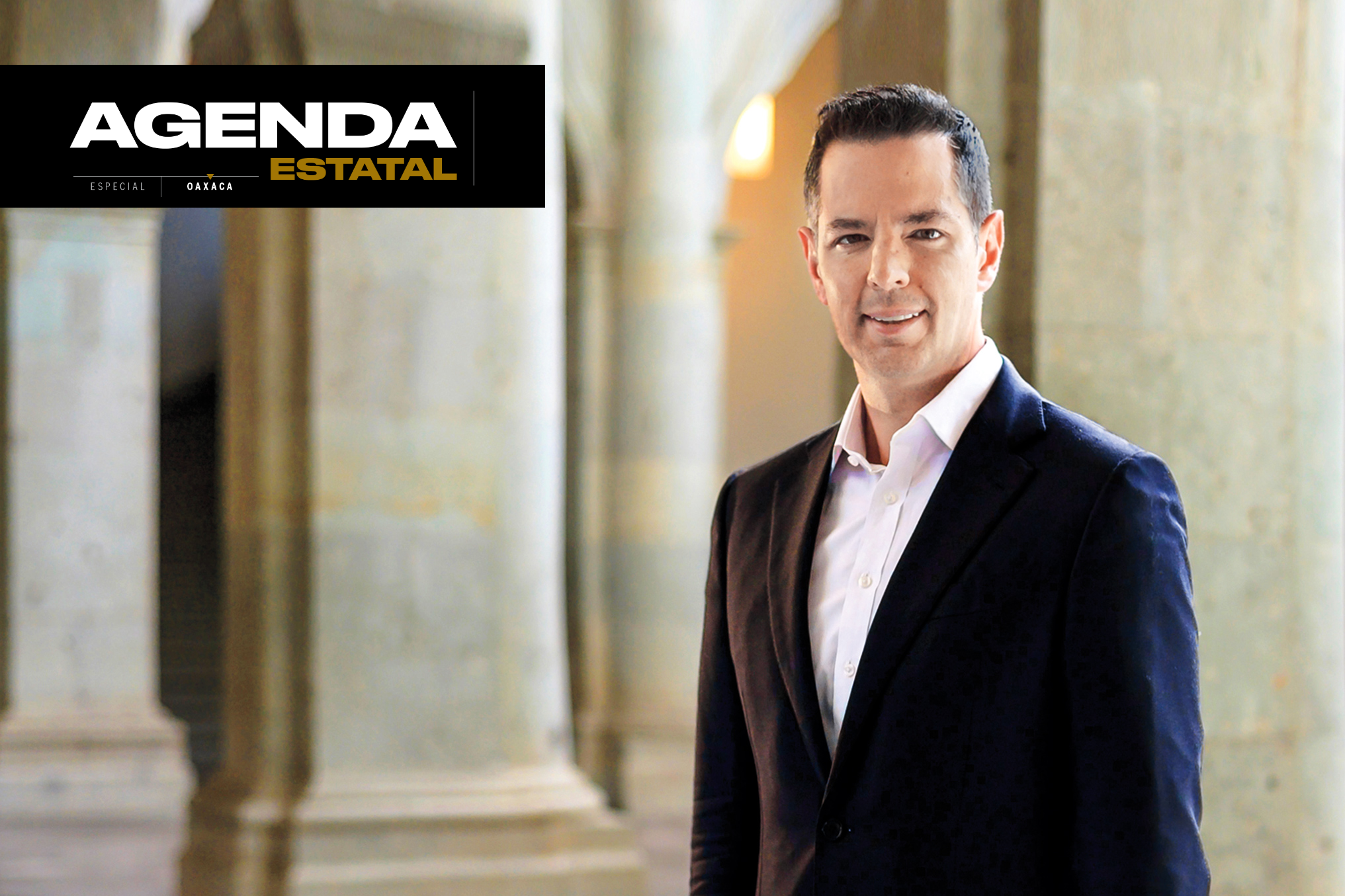 AGENDA
ESTATAL
ESPECIAL
OAXACA