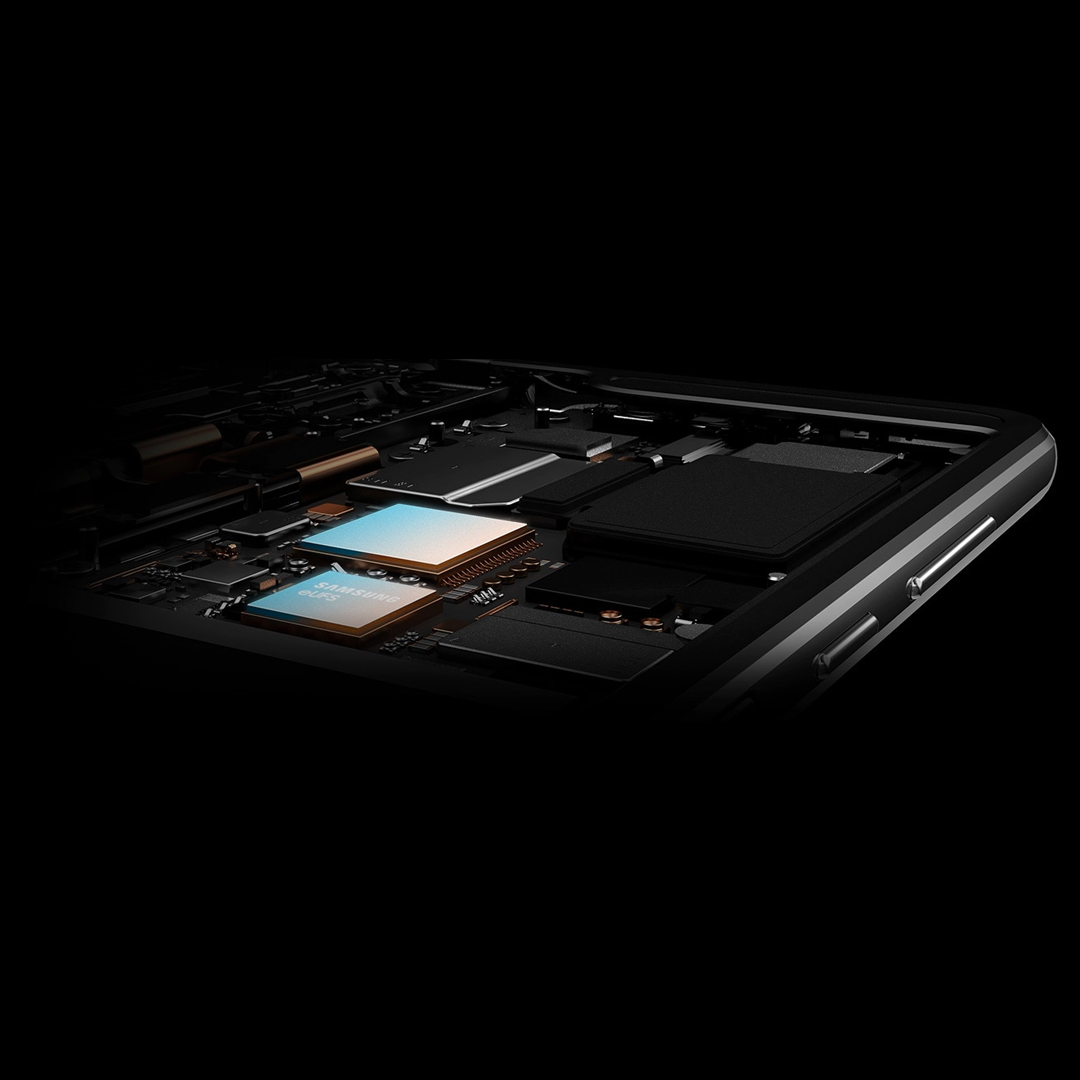 SAMSUNG
eUFS