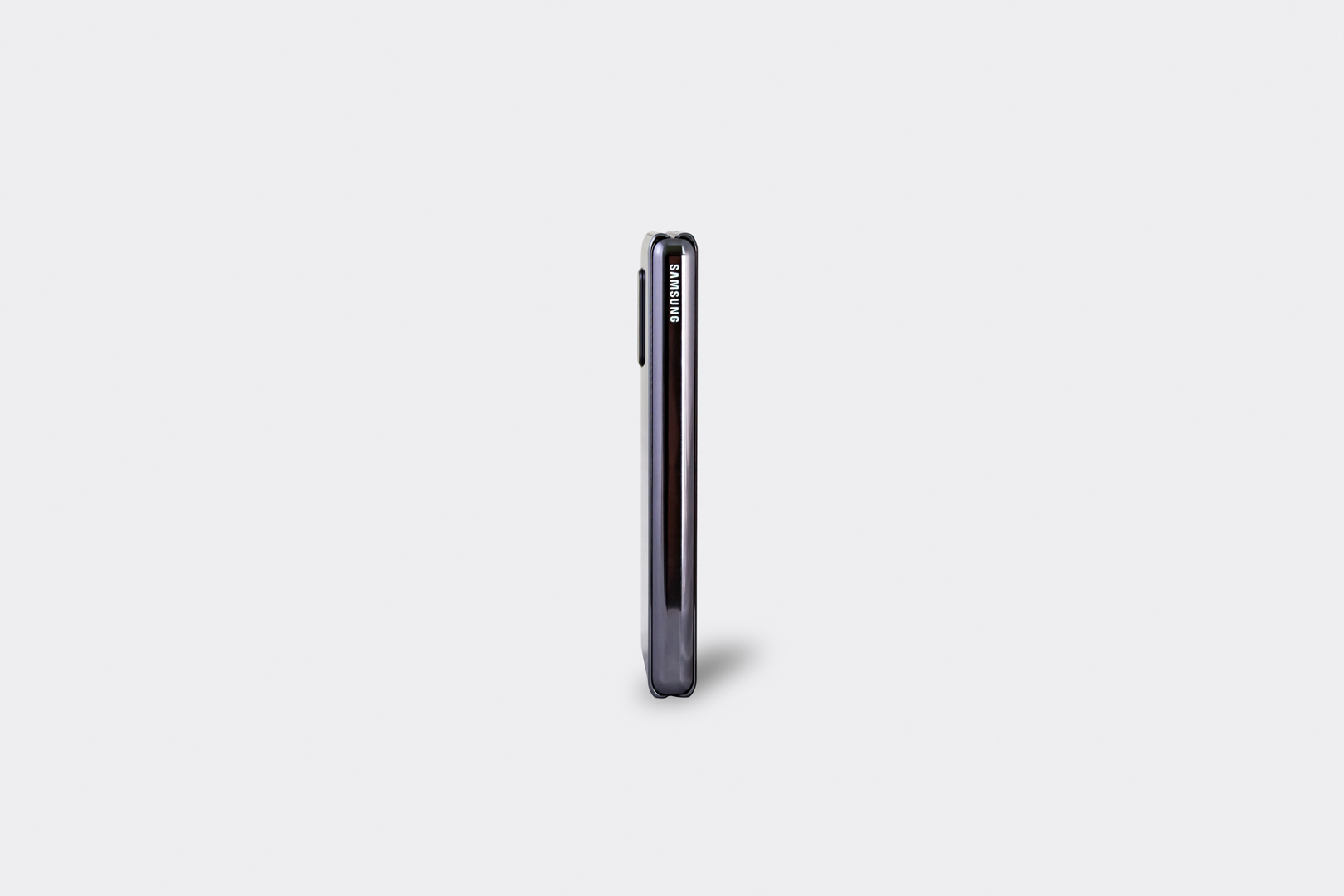 SAMSUNG