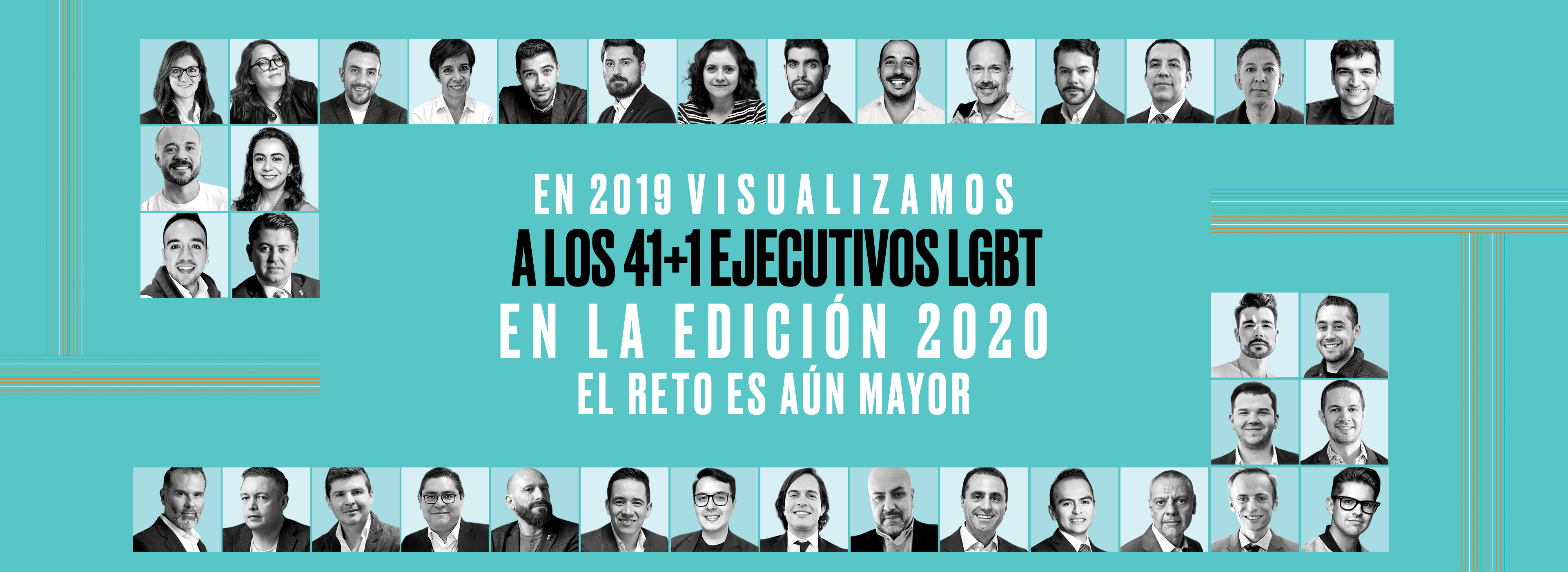 EN 2019 VISUALIZAMOS
A LOS 41+1 EJECUTIVOS LGBT
EN LA EDICIÓN 2020
EL RETO ES AÚN MAYOR