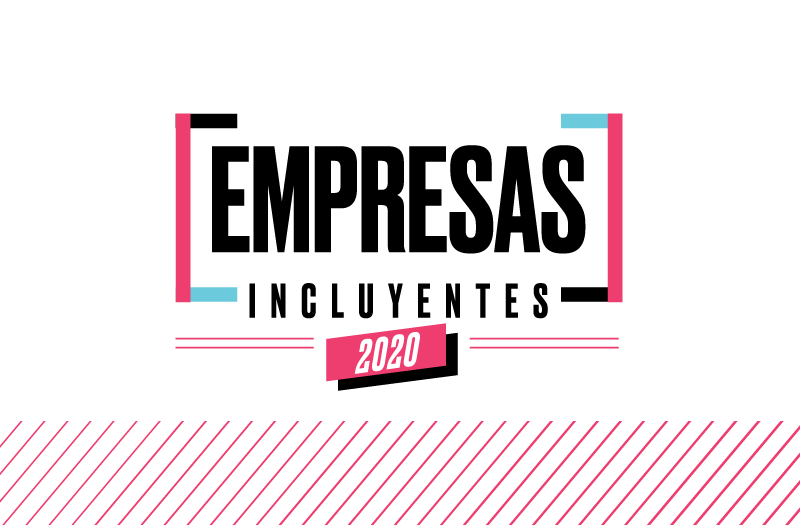 EMPRESAS
INCLUYENTES
2020