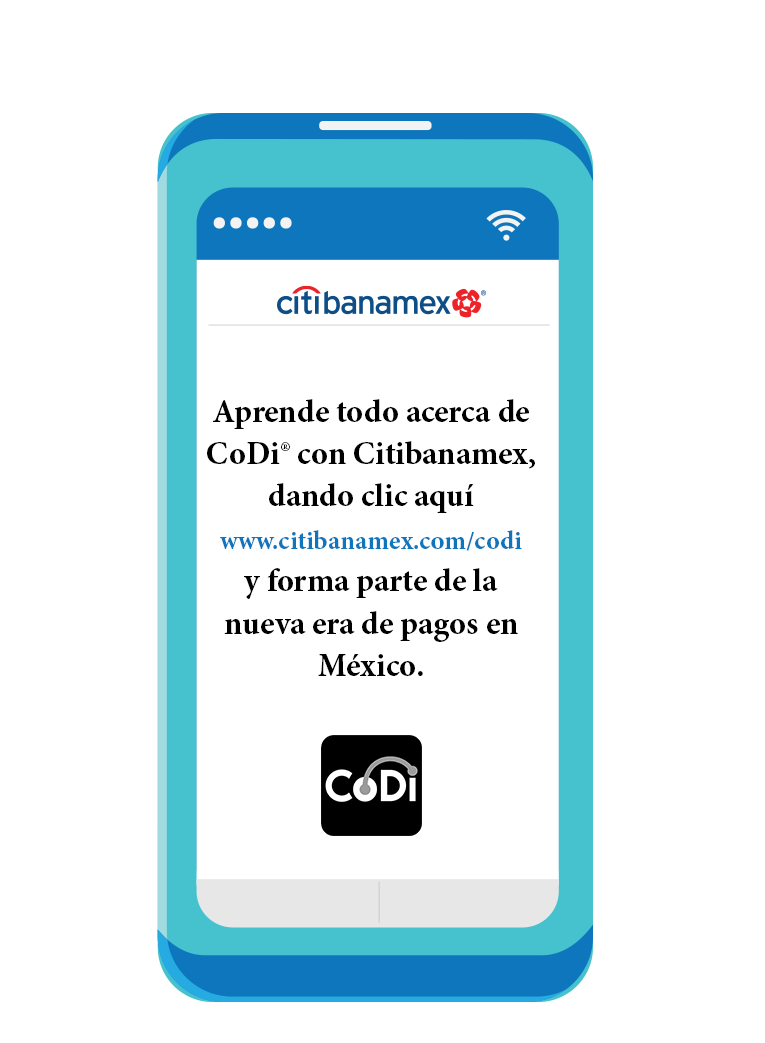 citibanamex®

Aprende todo acerca de CoDi® con Citibanamex, dando clic aquí
www.citibanamex.com/codi
y forma parte de la nueva era de pagos en México.

CoDi