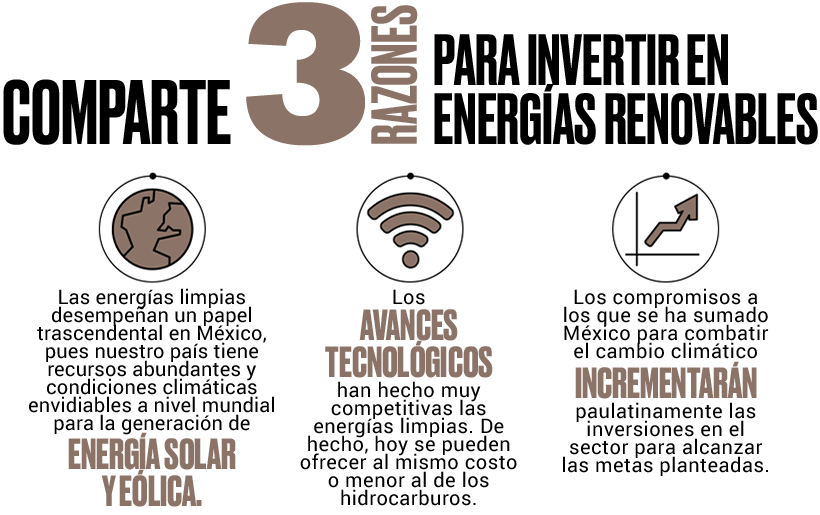 COMPARTE 3 RAZONES PARA INVERTIR EN ENERGÍAS RENOVABLES

Las energías limpias desempeñan un papel trascendental en México, pues nuestro país tiene recursos abundantes y condiciones climáticas envidiables a nivel mundial para la generación de ENERGÍA SOLAR Y EÓLICA.

Los AVANCES TECNOLÓGICOS han hecho muy competitivas las energías limpias. De hecho, hoy se pueden ofrecer al mismo costo o menor al de los hidrocarburos.

Los compromisos a los que se ha sumado México para combatir el cambio climático INCREMENTARÁN paulatinamente las inversiones en el sector para alcanzar las metas planteadas.