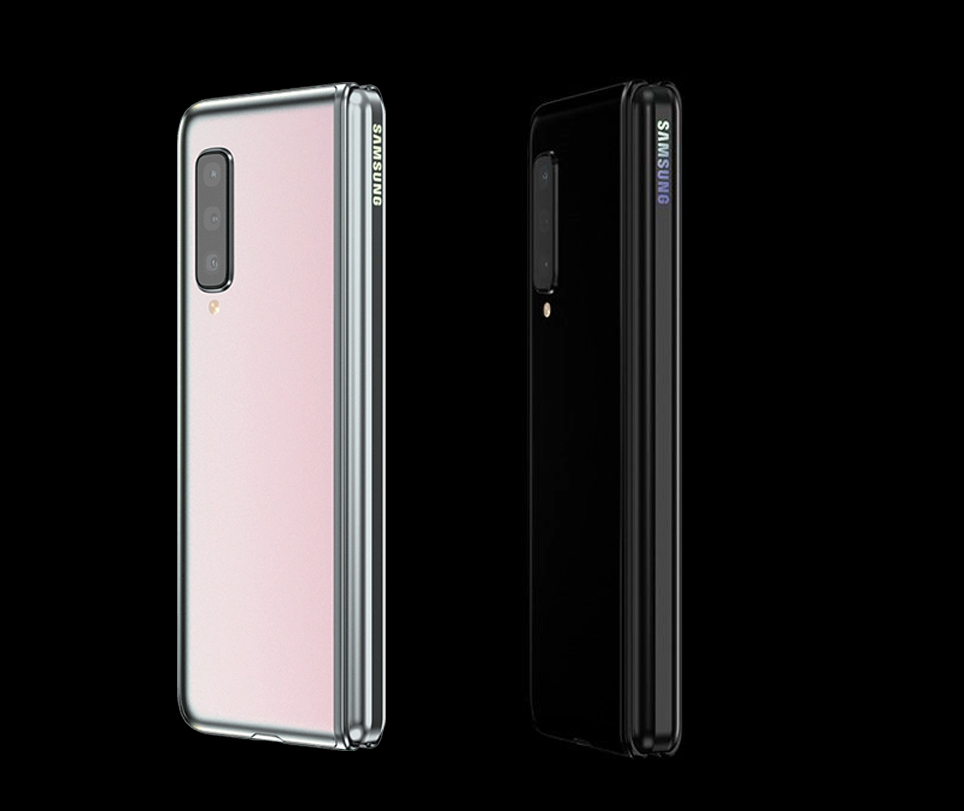 SAMSUNG

SAMSUNG