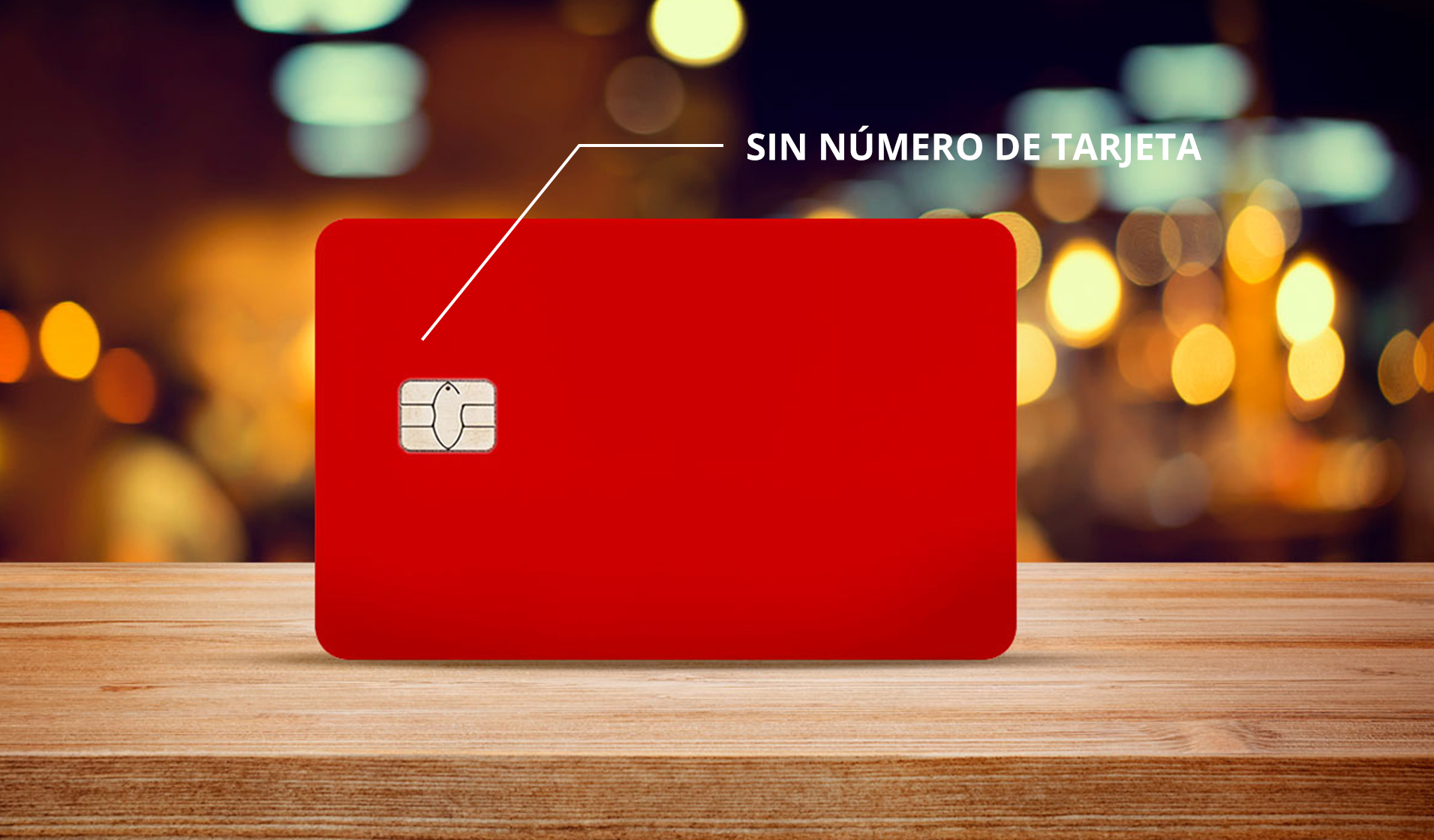 SIN NÚMERO DE TARJETA