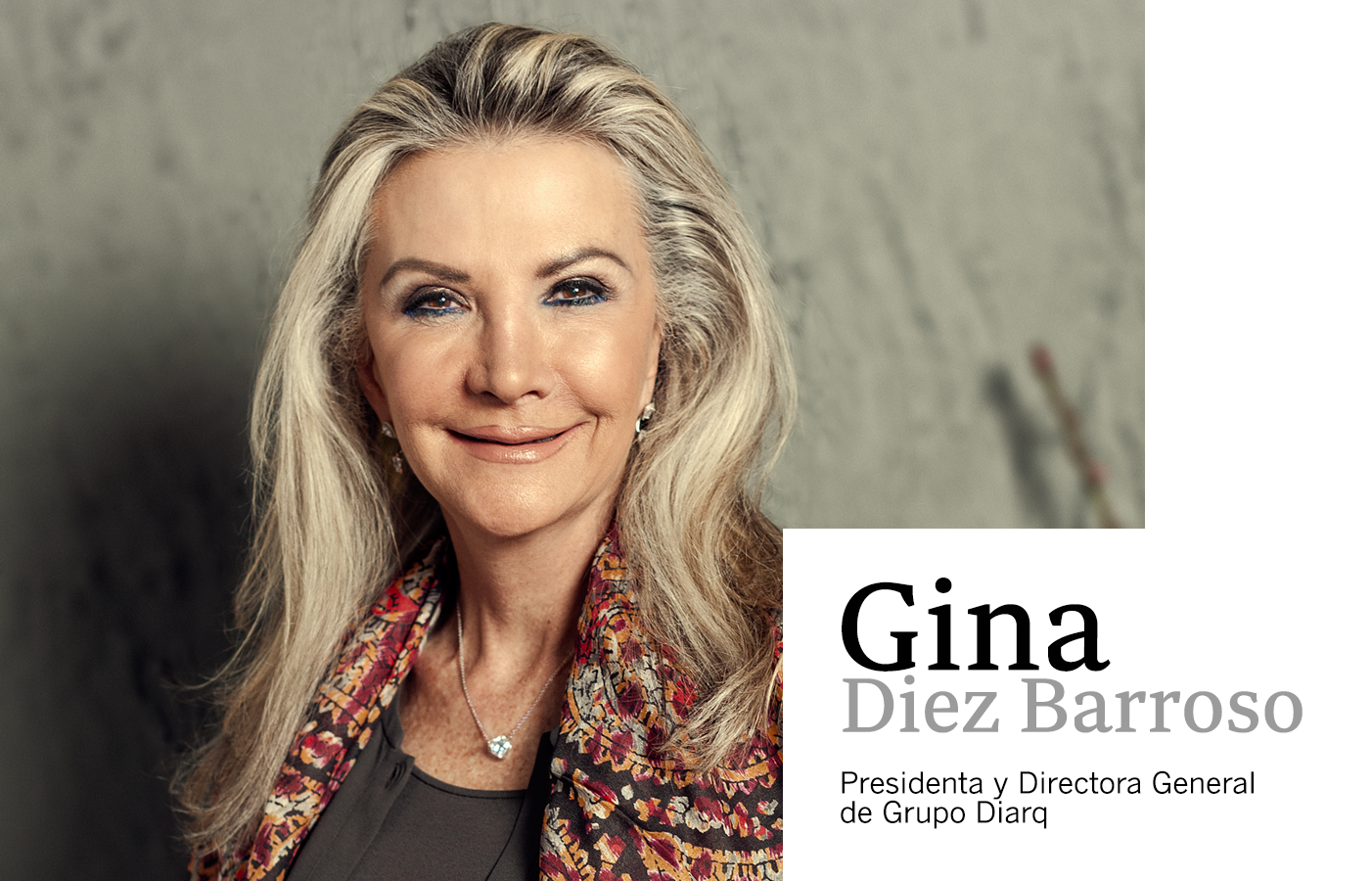 Gina
Diez Barroso

Presidenta y Directora General de Grupo Diarq