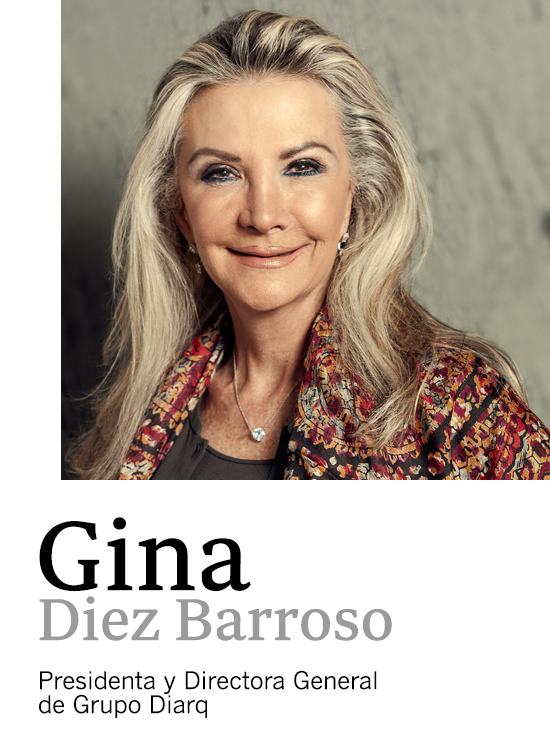 Gina
Diez Barroso

Presidenta y Directora General de Grupo Diarq