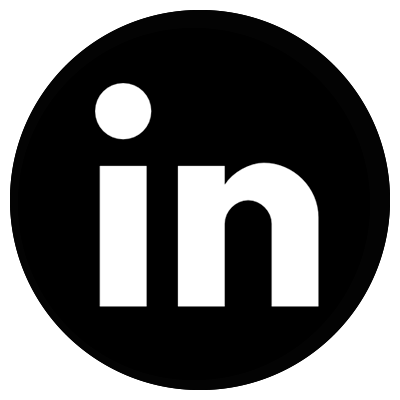 in