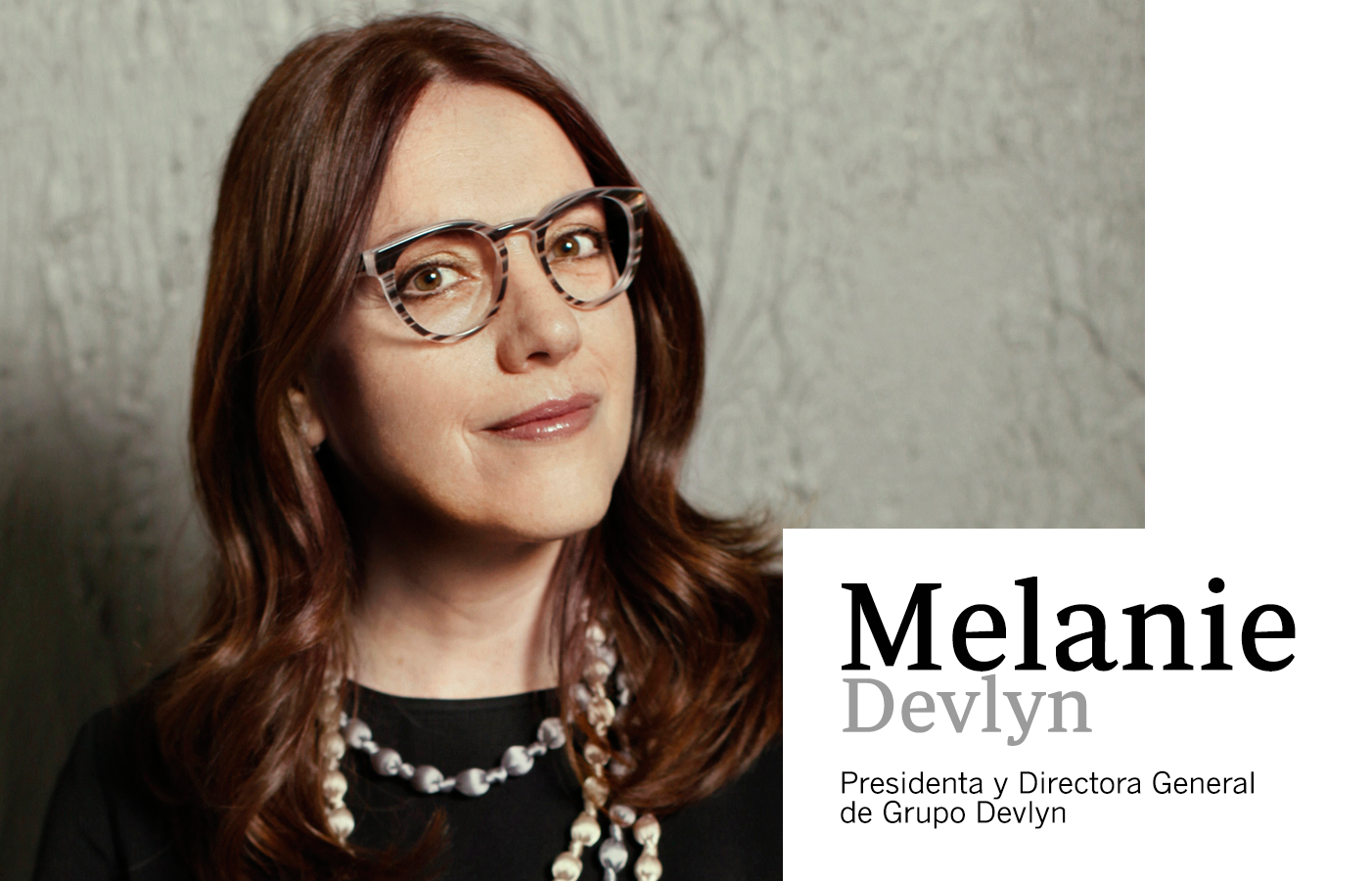 Melanie
Devlyn

Presidenta y Directora General de Grupo Devlyn