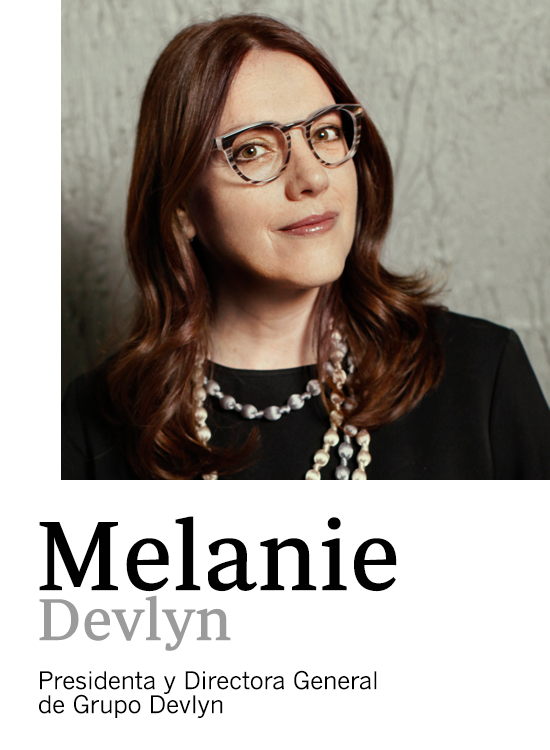 Melanie
Devlyn

Presidenta y Directora General de Grupo Devlyn