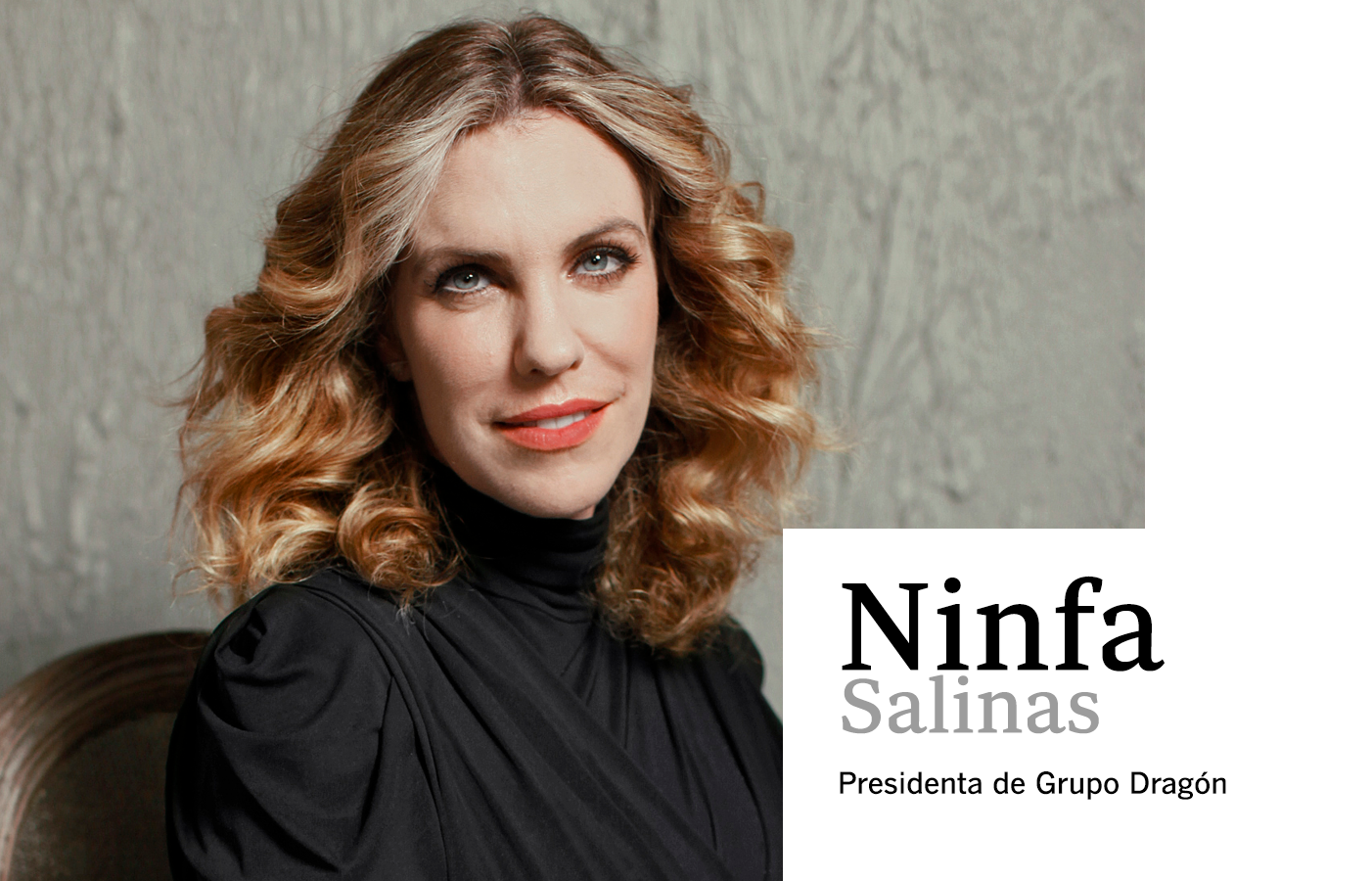 Ninfa
Salinas

Presidenta de Grupo Dragón