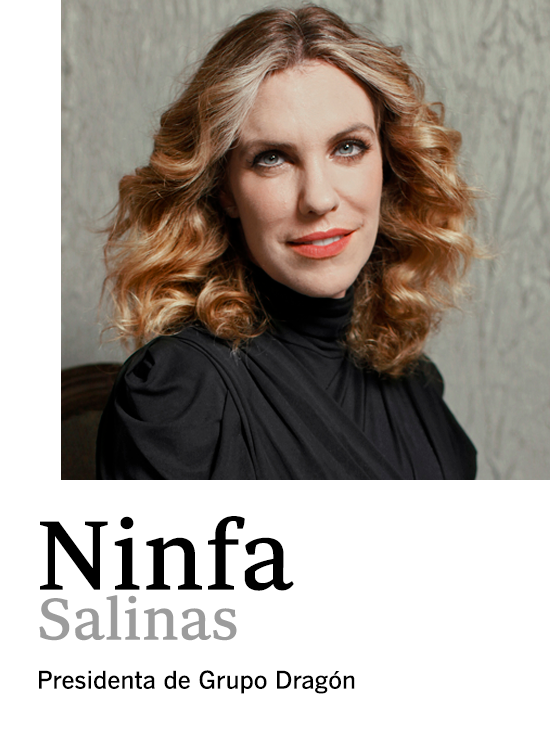 Ninfa
Salinas

Presidenta de Grupo Dragón