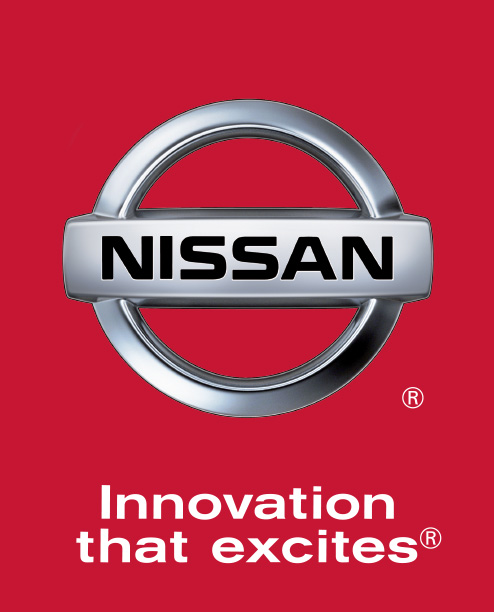 NISSAN

®

Innovation that excites®