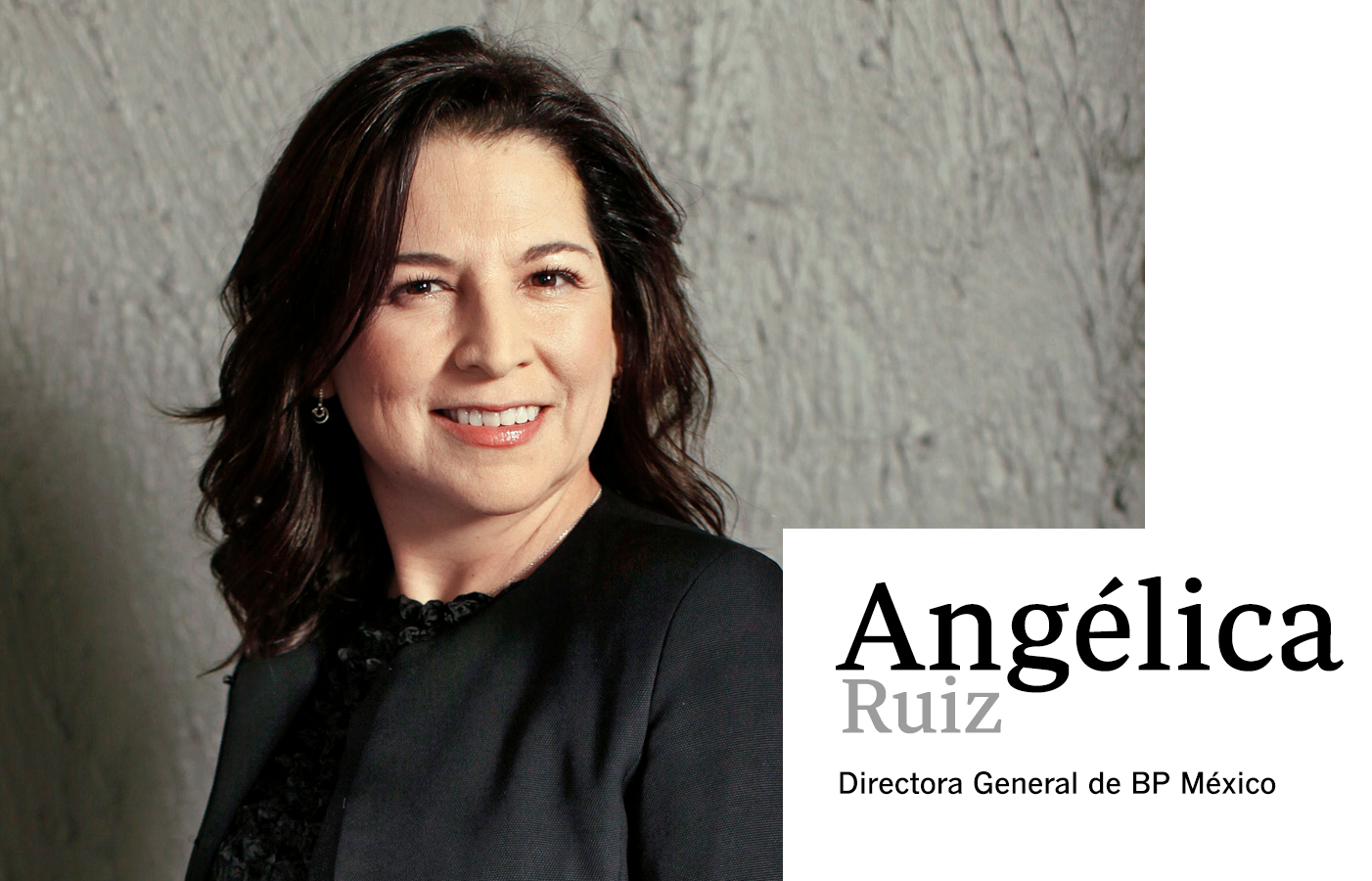 Angélica
Ruiz

Directora General de BP México