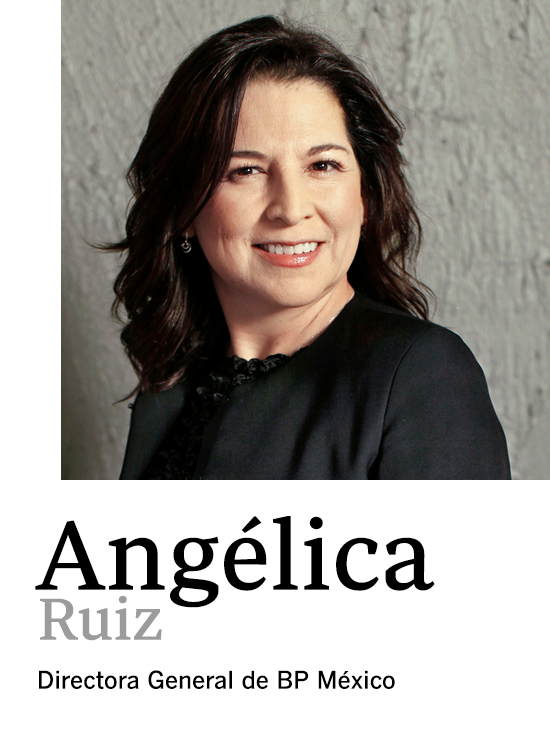 Angélica
Ruiz

Directora General de BP México