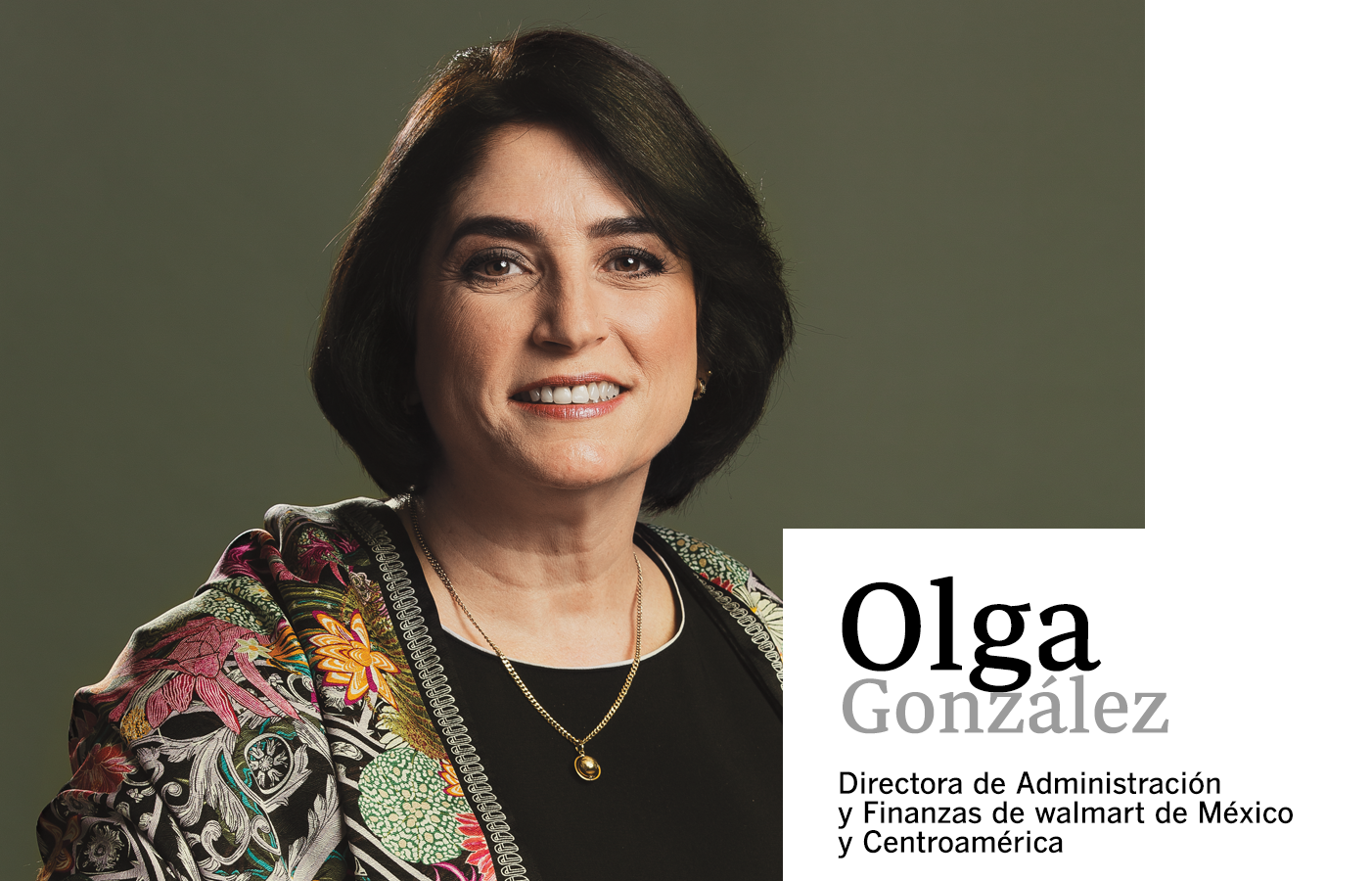 Olga
González

Directora de Administración y Finanzas de walmart de México y Centroamérica