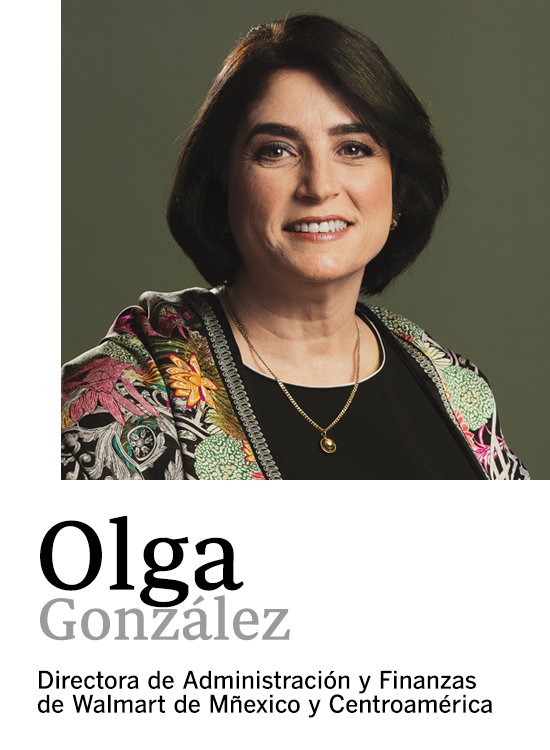 Olga
González

Directora de Administración y Finanzas de Walmart de Mñexico y Centroamérica