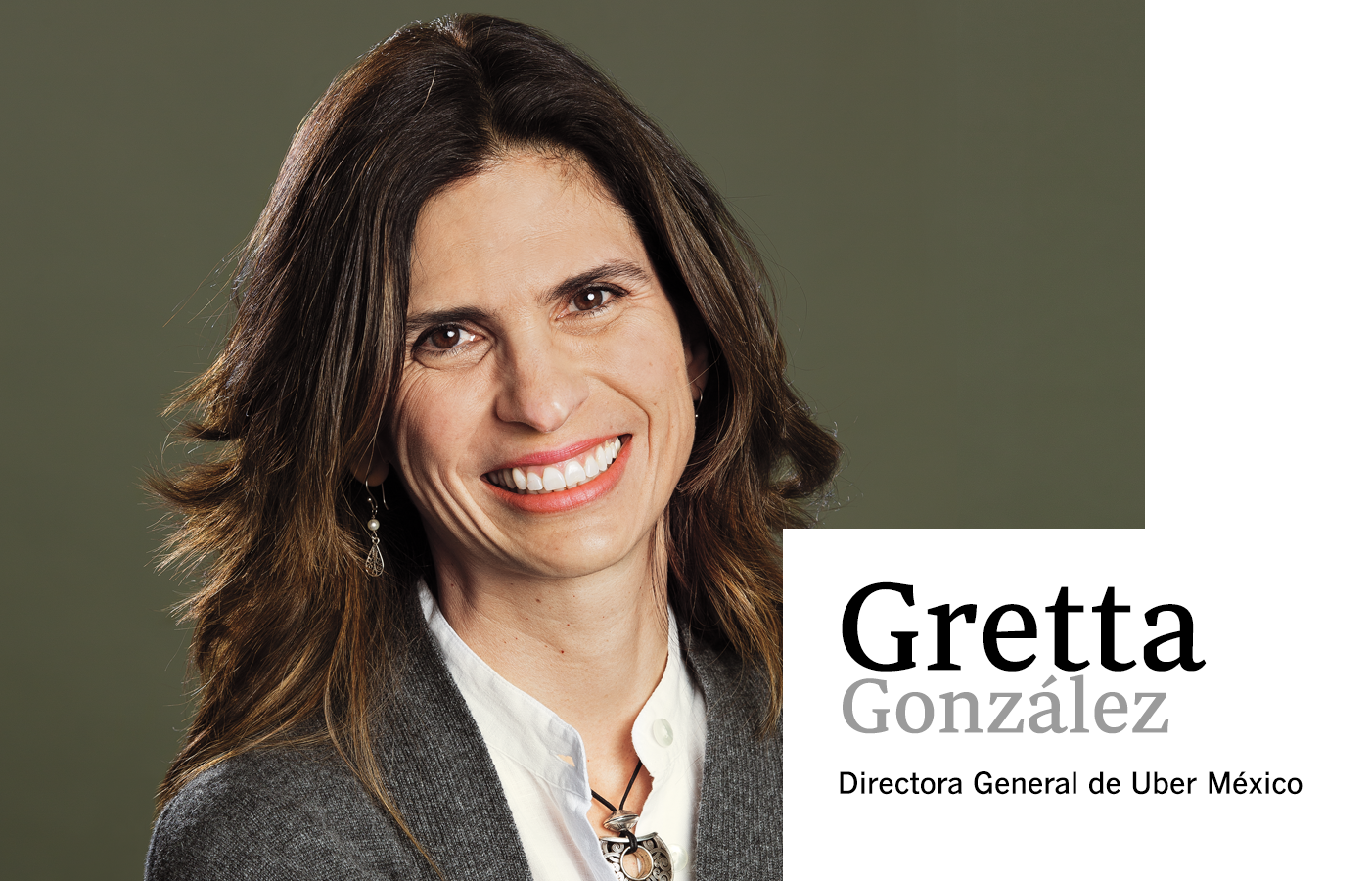 Gretta
González

Directora General de Uber México