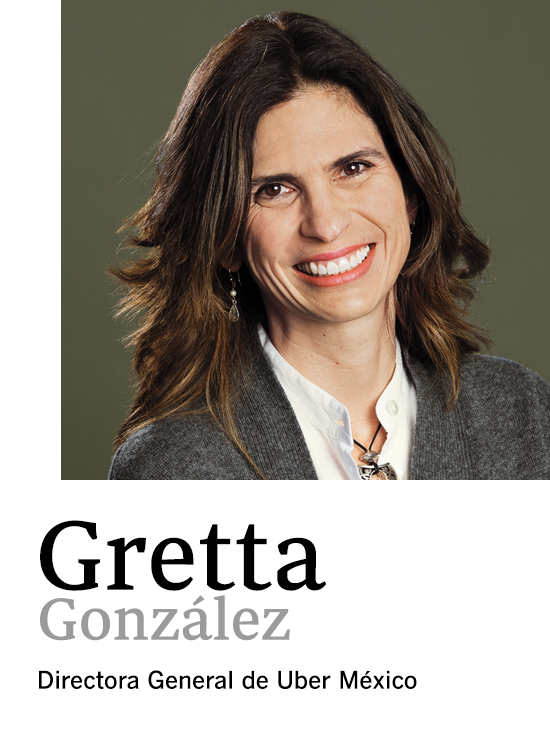 Gretta
González

Directora General de Uber México