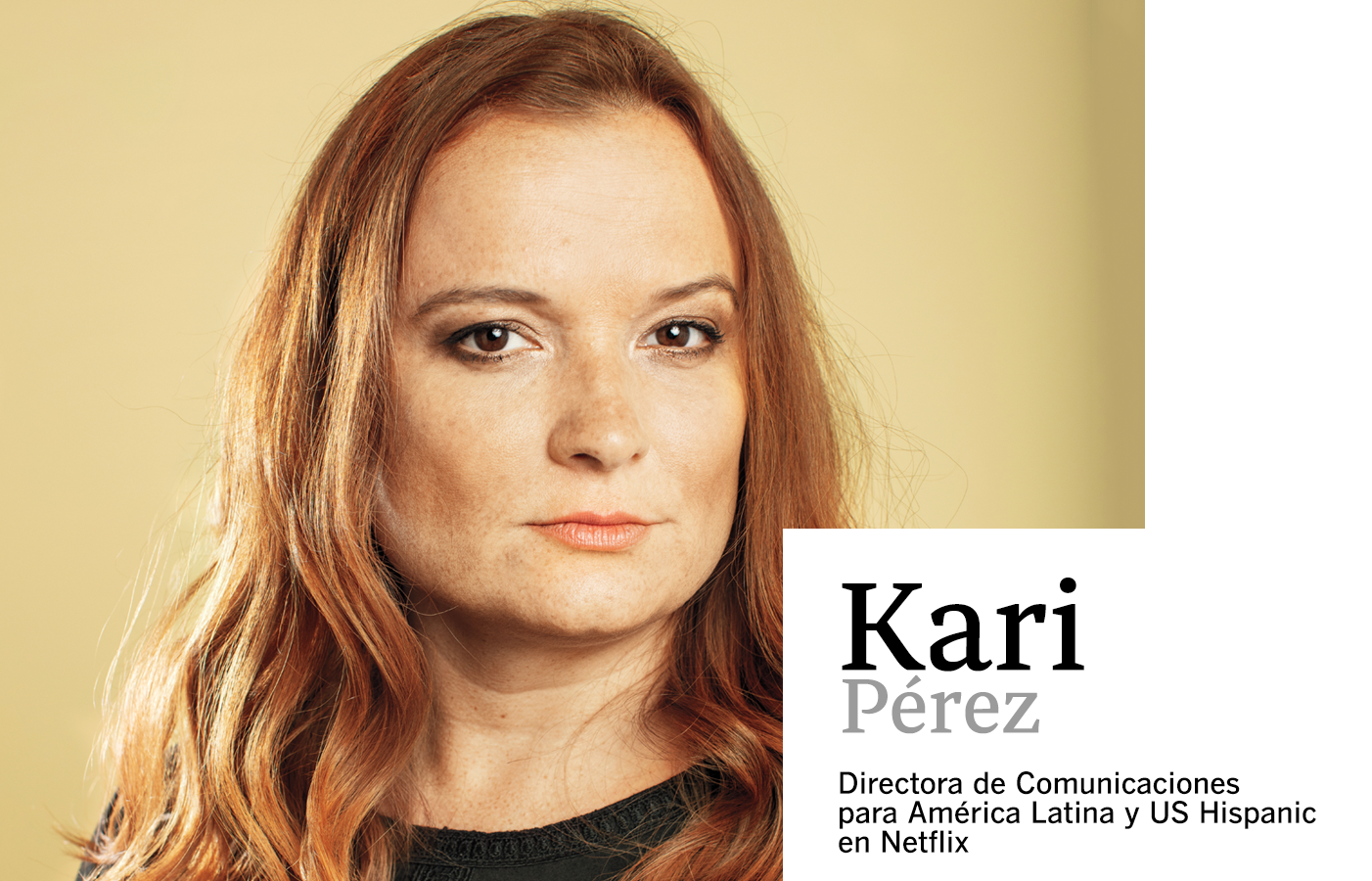 Kari
Pérez

Directora de Comunicaciones para América Latina y US Hispanic en Netflix