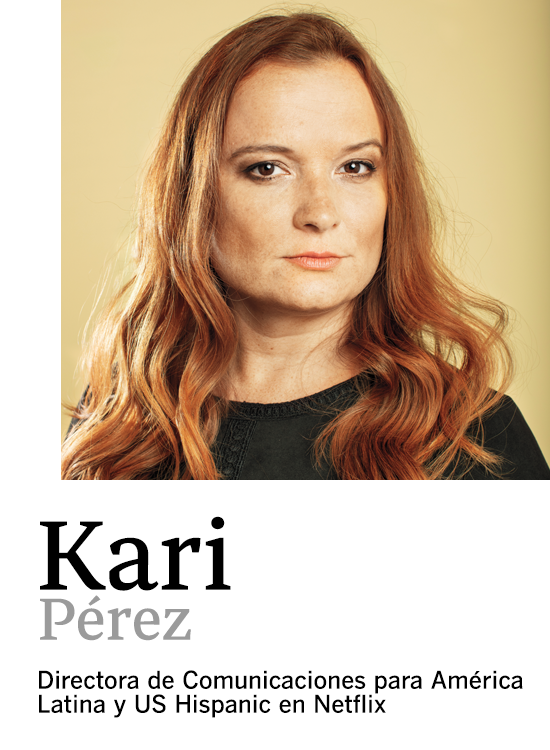 Kari
Pérez

Directora de Comunicaciones para América Latina y US Hispanic en Netflix