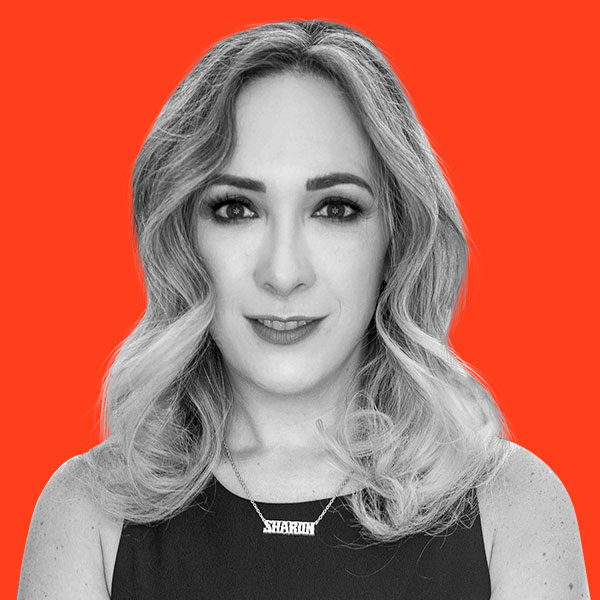 SHARON