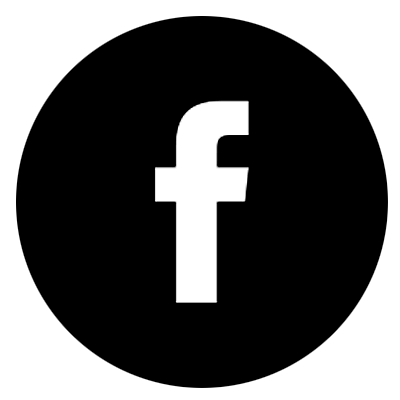 f