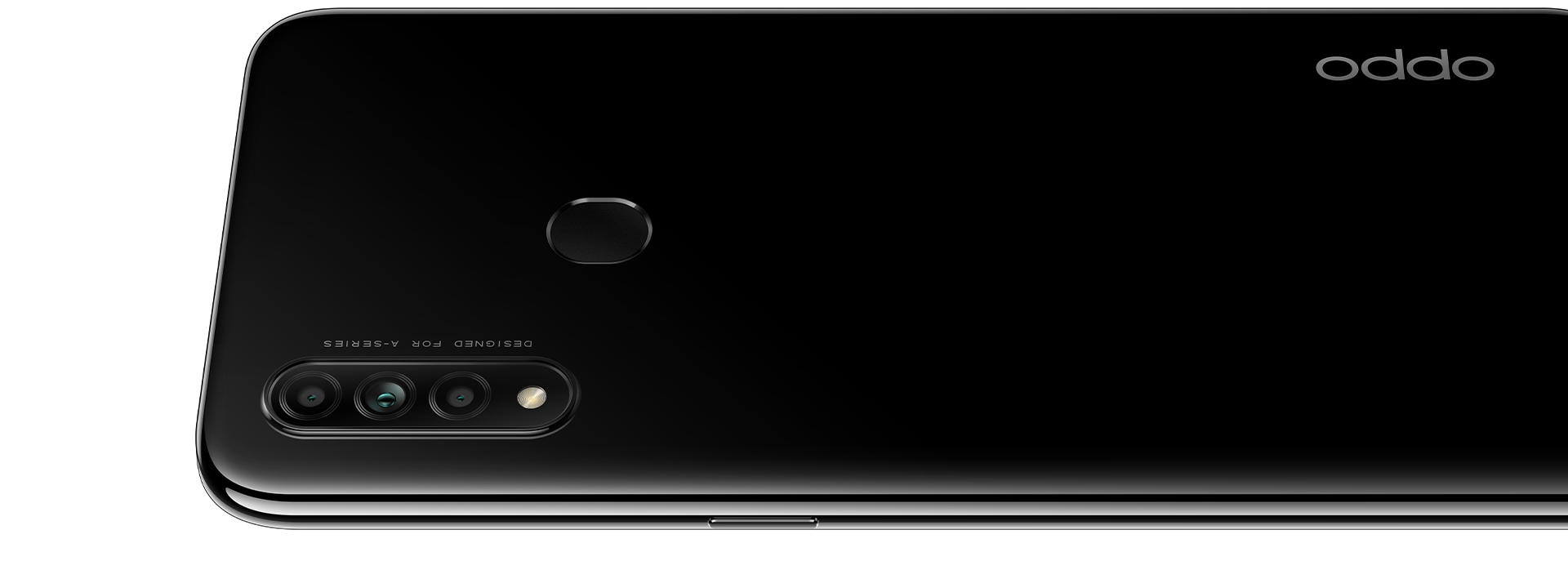 oppo

DESIGNED FOR A-SERIES