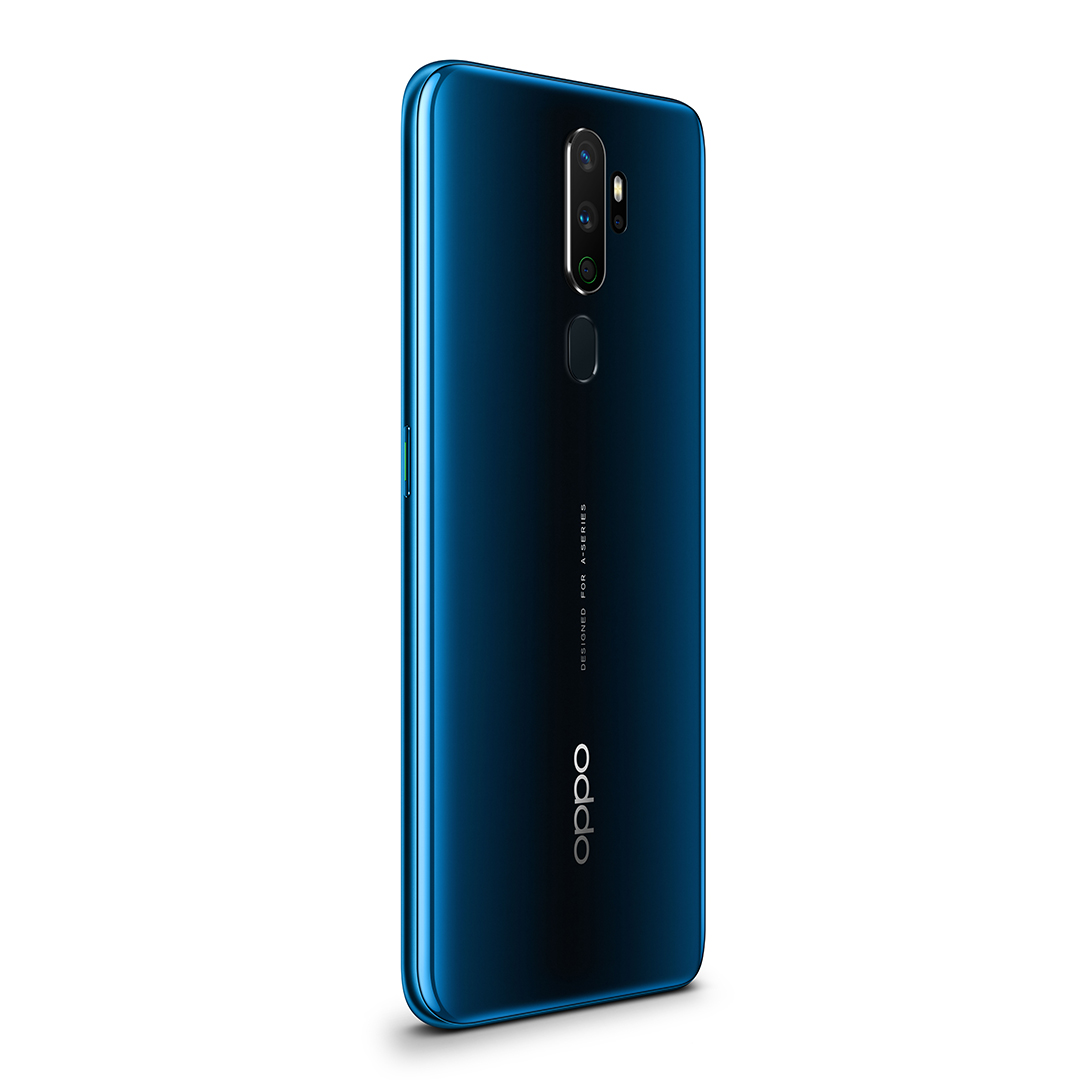 DESIGNED FOR A-SERIES

oppo