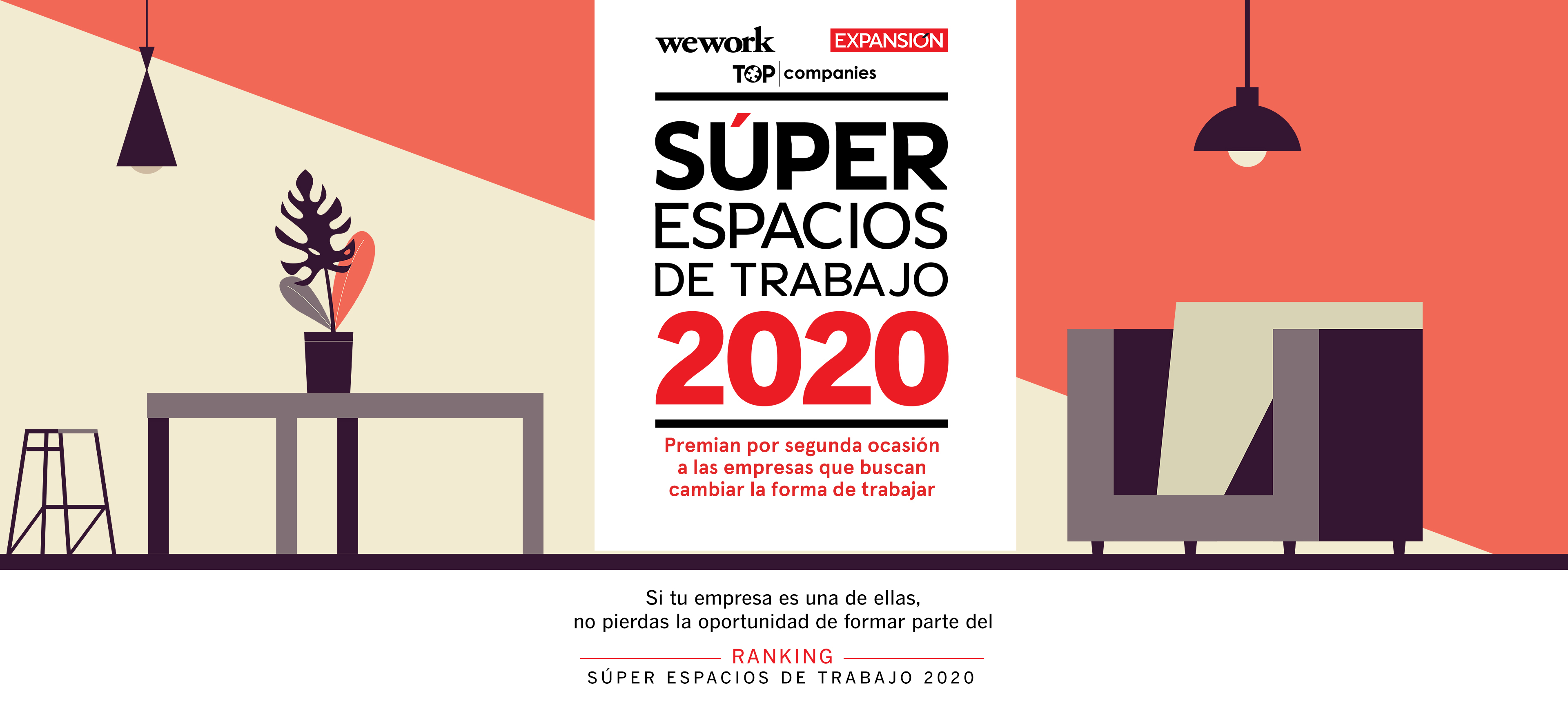 wework EXPANSIÓN
TOP companies

SÚPER ESPACIOS DE TRABAJO 2020

Premian por segunda ocasión a las empresas que buscan cambiar la forma de trabajar

Si tu empresa es una de ellas, no pierdas la oportunidad de formar parte del

RANKING
SÚPER ESPACIOS DE TRABAJO 2020