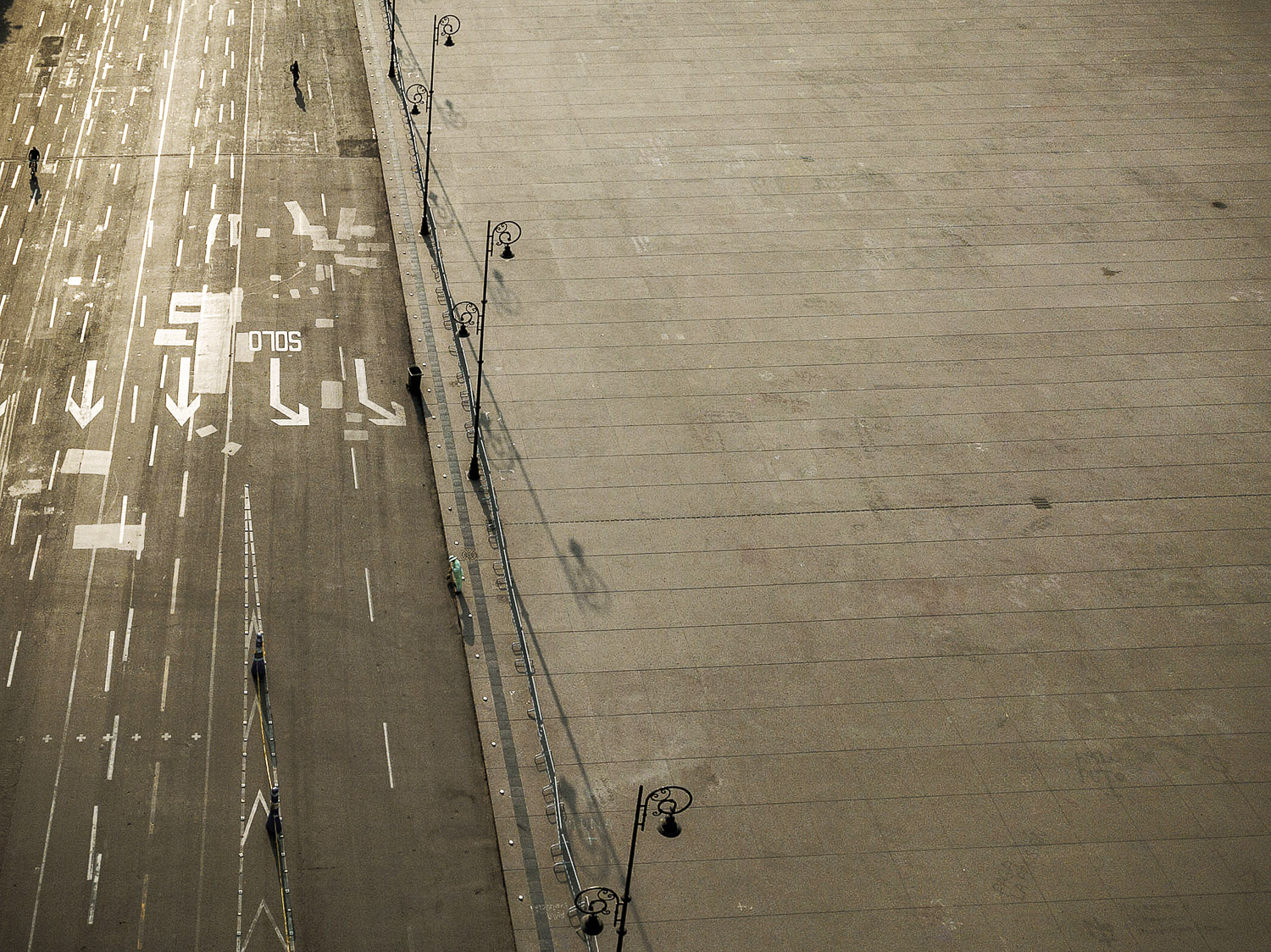 SOLO