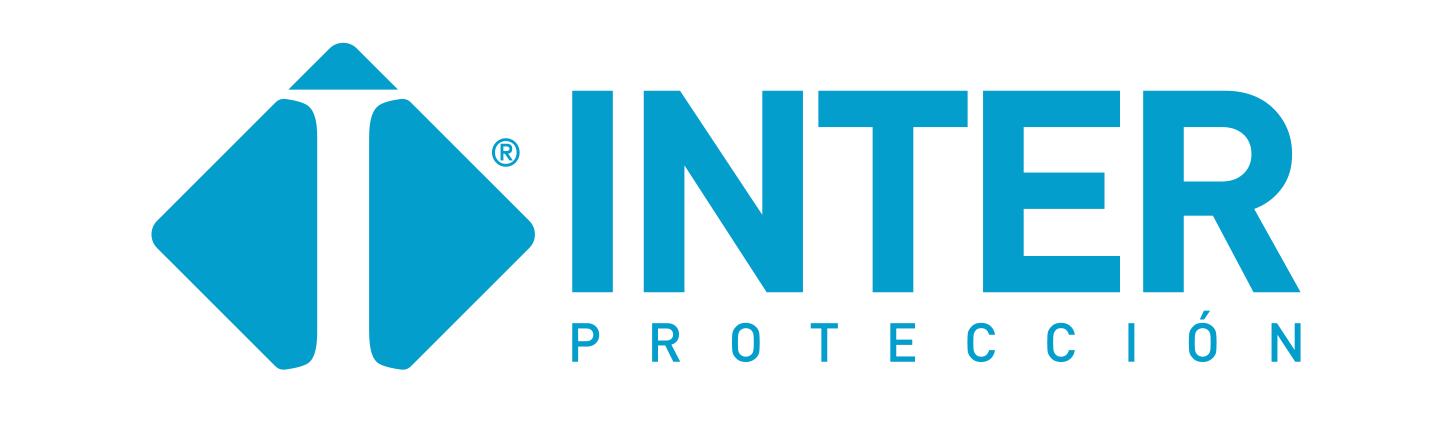 ®
INTER
PROTECCIÓN