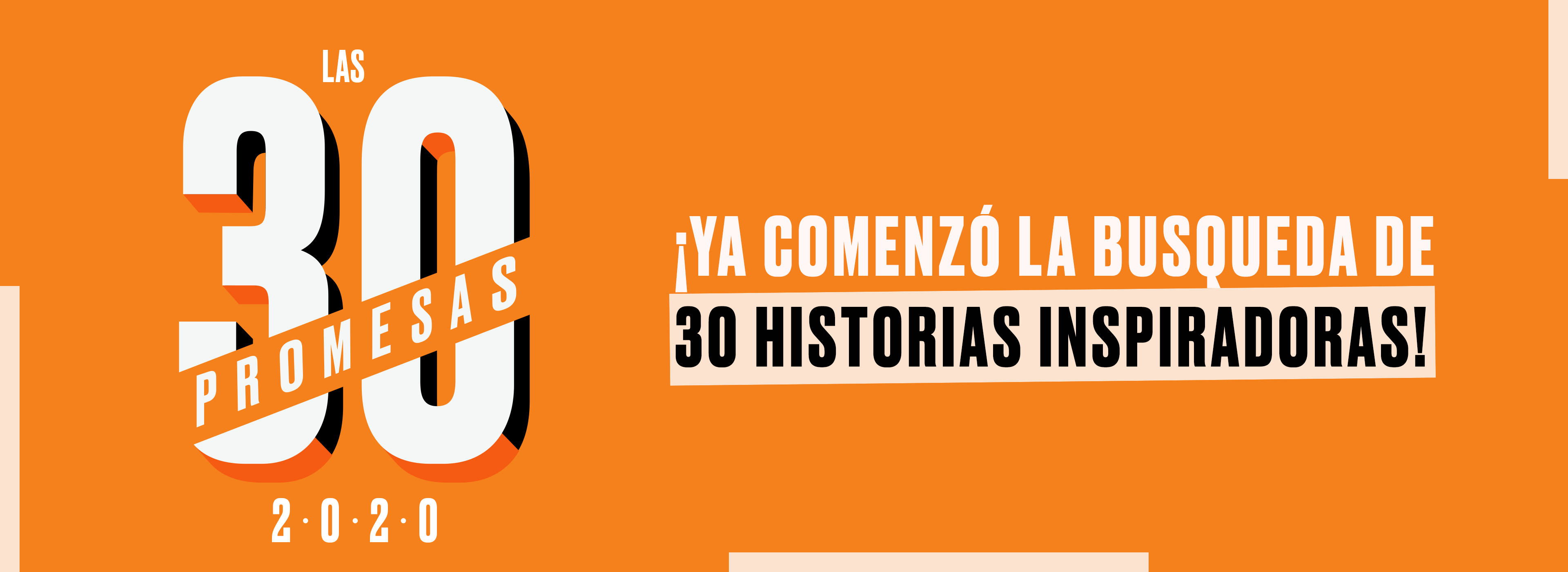 LAS
30
PROMESAS
2·0·2·0

¡YA COMENZÓ LA BUSQUEDA DE
30 HISTORIAS INSPIRADORAS!