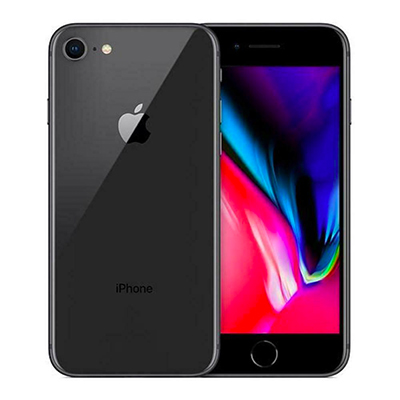 iPhone