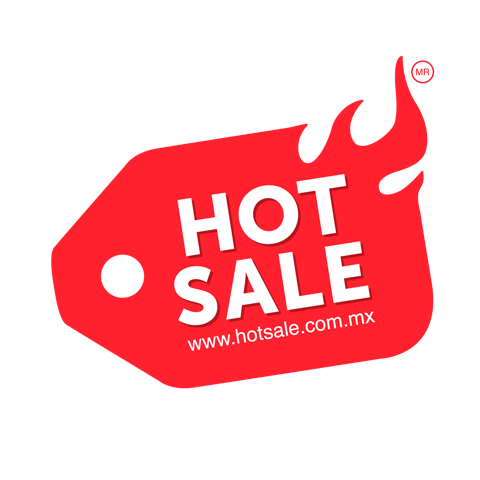 MR

HOT
SALE
www.hotsale.com.mx