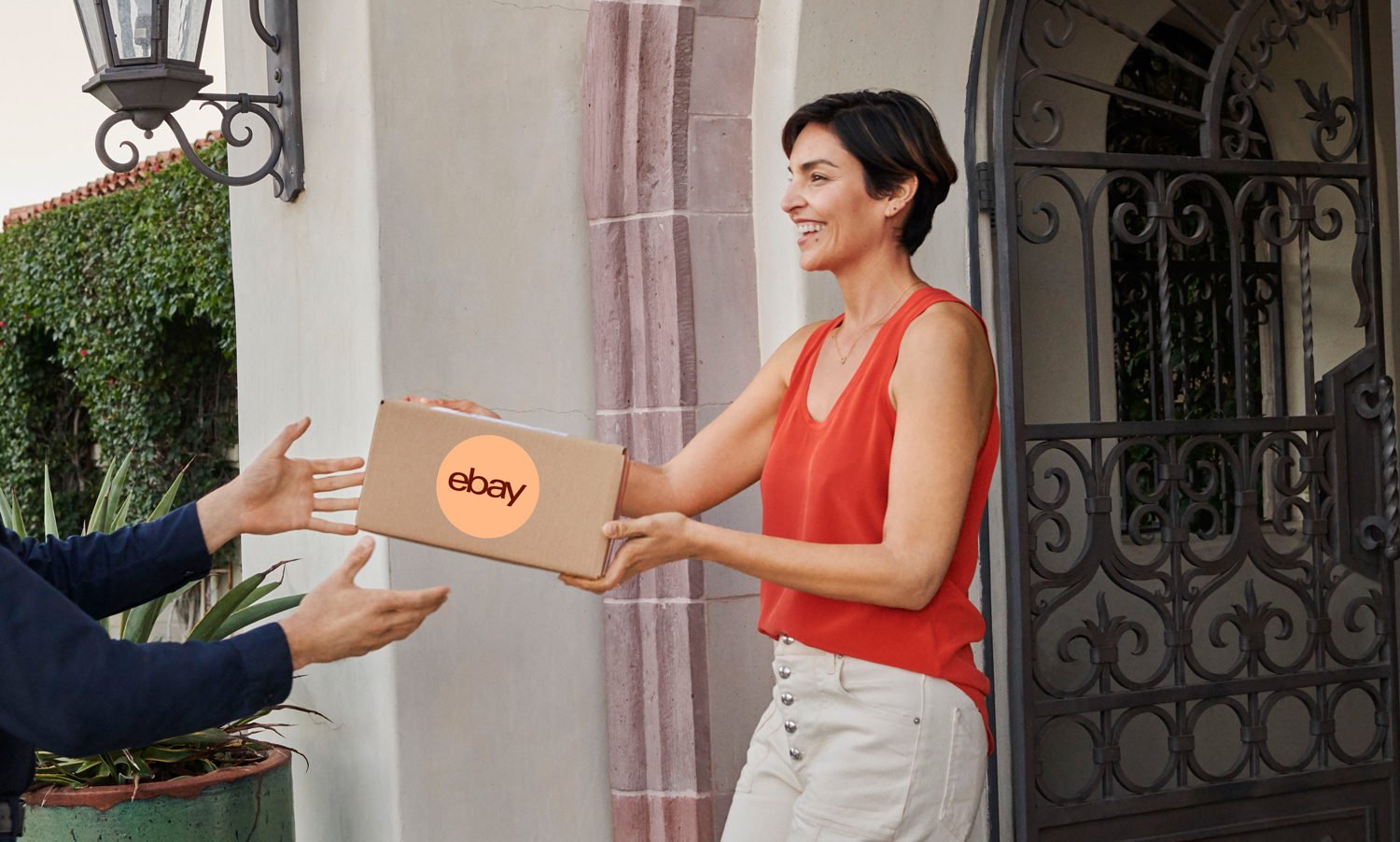 ebay